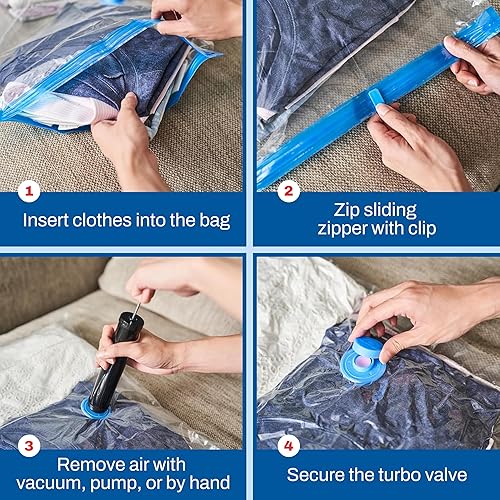 1
Insert clothes into the bag

2
Zip sliding zipper with clip

3
Remove air with vacuum, pump, or by hand

4
Secure the turbo valve