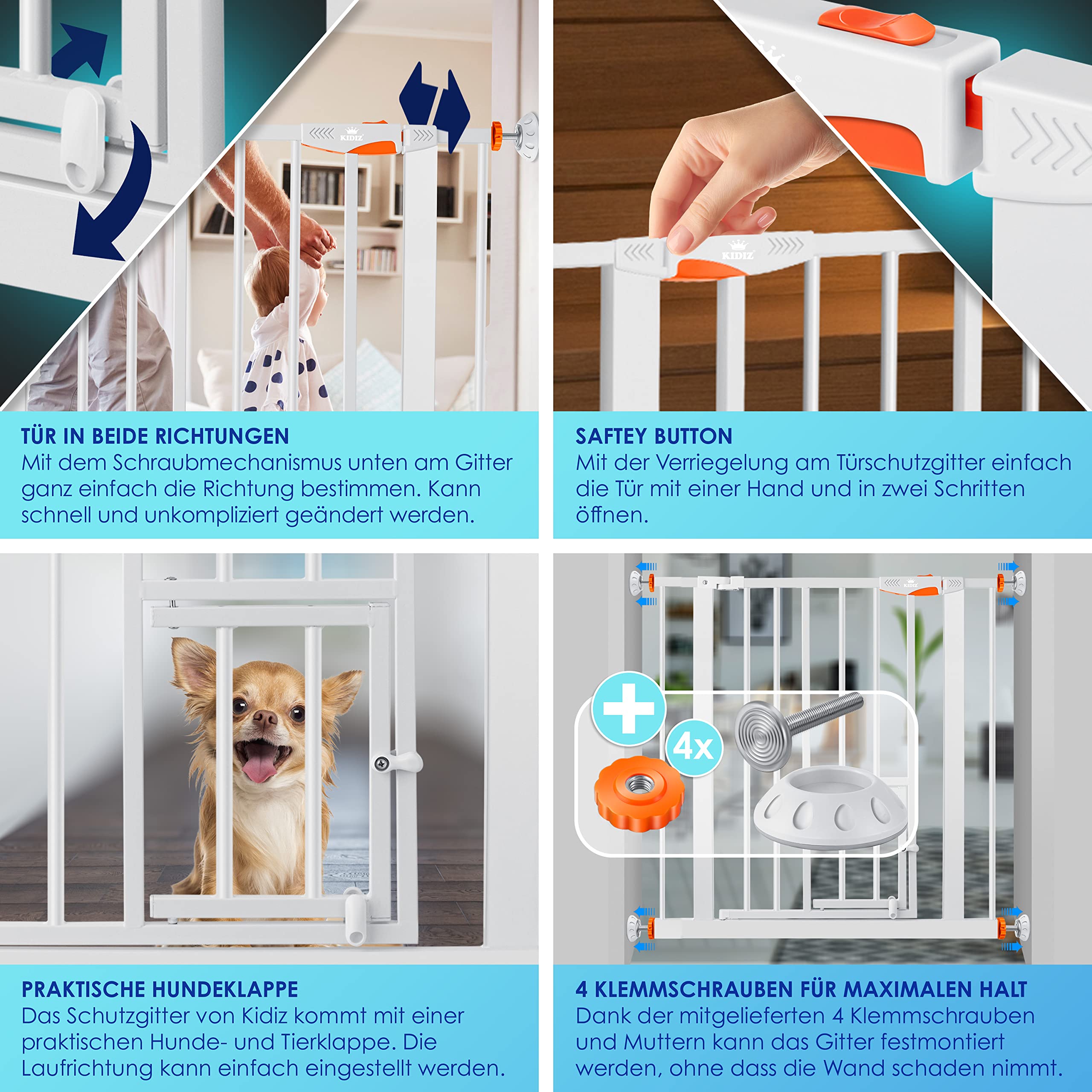 KIDIZ

KIDIZ

TÜR IN BEIDE RICHTUNGEN
Mit dem Schraubmechanismus unten am Gitter ganz einfach die Richtung bestimmen. Kann schnell und unkompliziert geändert werden.

SAFTEY BUTTON
Mit der Verriegelung am Türschutzgitter einfach die Tür mit einer Hand und in zwei Schritten öffnen.

KIDIZ

4x

PRAKTISCHE HUNDEKLAPPE
Das Schutzgitter von Kidiz kommt mit einer praktischen Hunde- und Tierklappe. Die Laufrichtung kann einfach eingestellt werden.

4 KLEMMSCHRAUBEN FÜR MAXIMALEN HALT
Dank der mitgelieferten 4 Klemmschrauben und Muttern kann das Gitter festmontiert werden, ohne dass die Wand schaden nimmt.