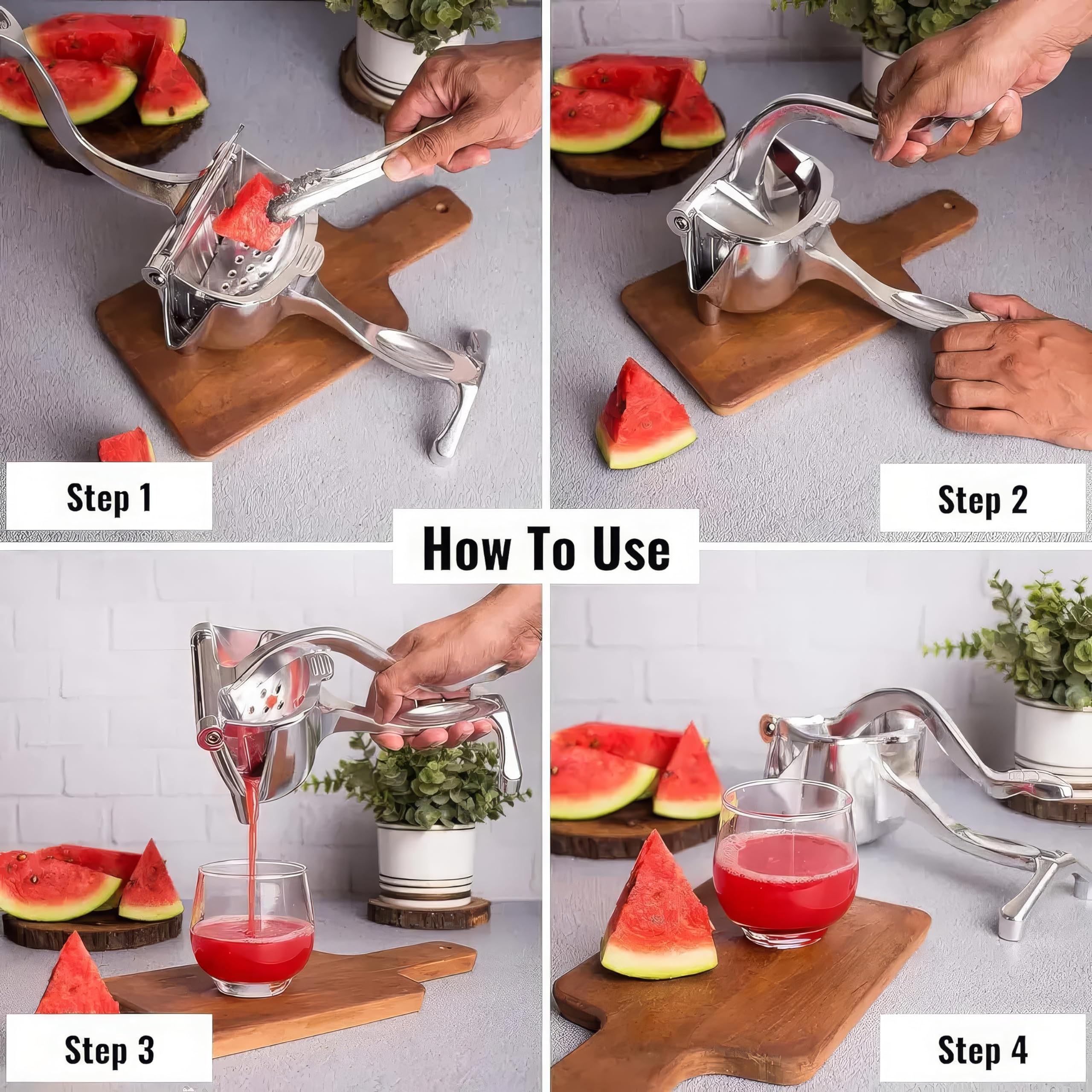 Step 1

Step 2

How To Use

Step 3

Step 4