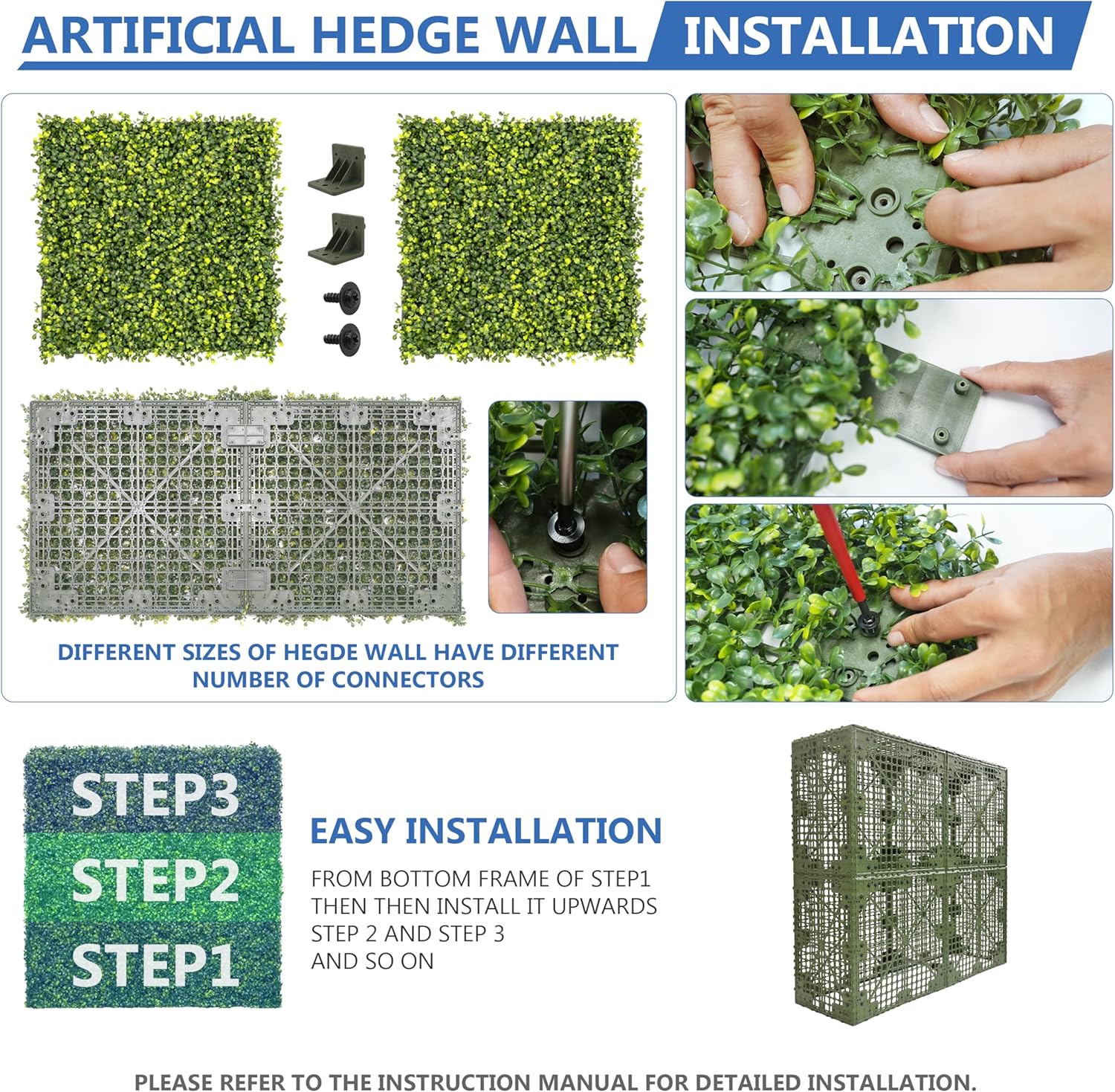 ARTIFICIAL HEDGE WALL INSTALLATION

DIFFERENT SIZES OF HEGDE WALL HAVE DIFFERENT NUMBER OF CONNECTORS

STEP3
STEP2
STEP1

EASY INSTALLATION

FROM BOTTOM FRAME OF STEP1
THEN THEN INSTALL IT UPWARDS
STEP 2 AND STEP 3
AND SO ON

PLEASE REFER TO THE INSTRUCTION MANUAL FOR DETAILED INSTALLATION.