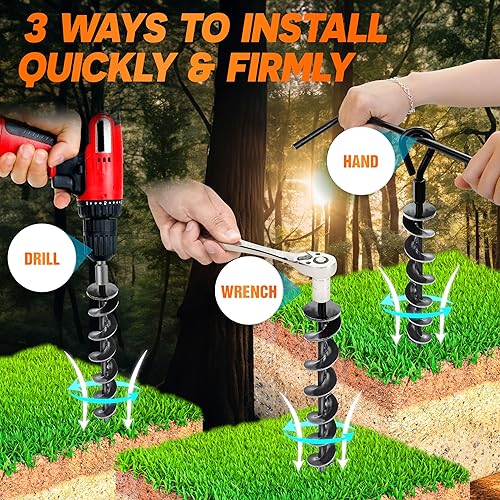 3 WAYS TO INSTALL QUICKLY & FIRMLY

HAND

DRILL

WRENCH