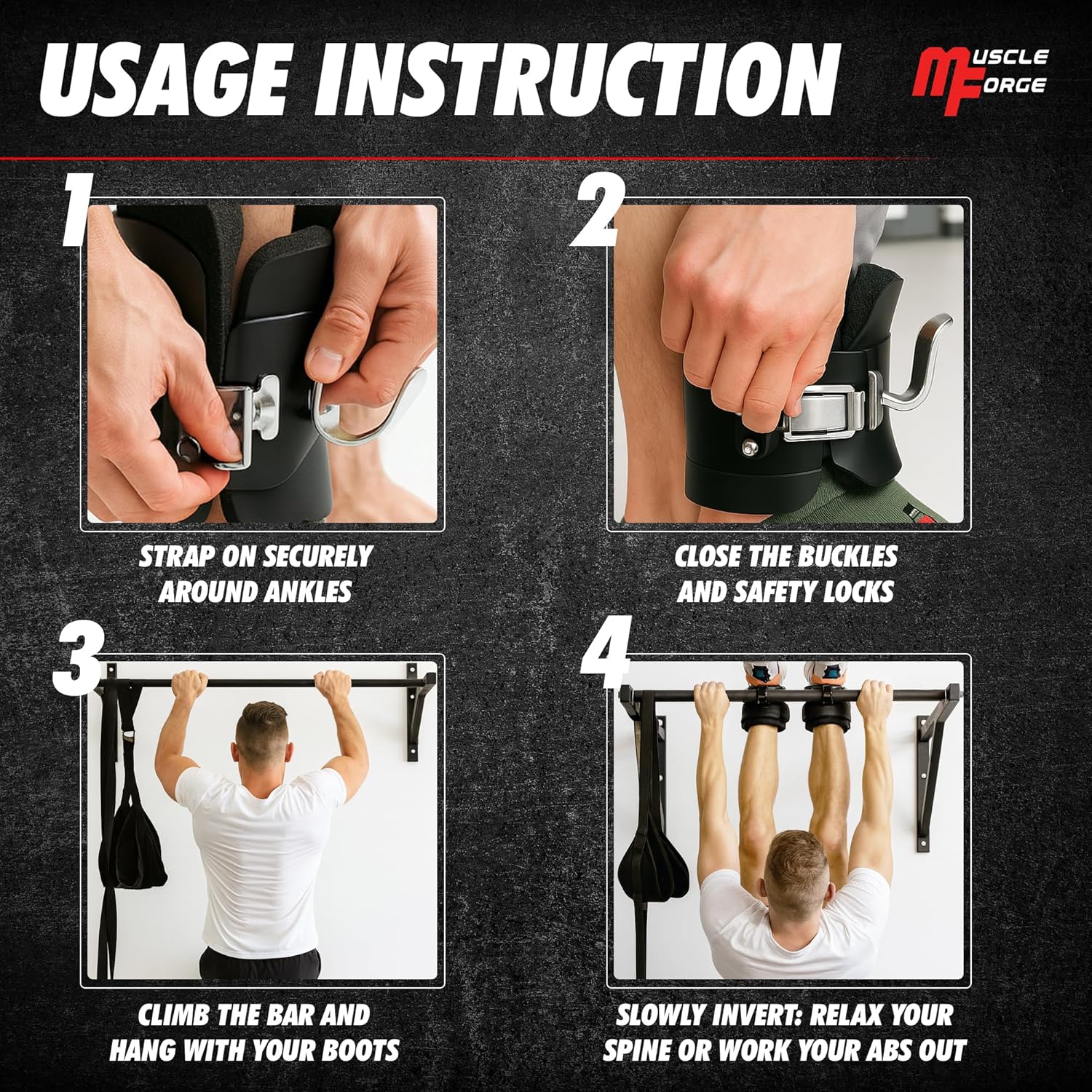 USAGE INSTRUCTION

MUSCLE FORGE

1

STRAP ON SECURELY AROUND ANKLES

2

CLOSE THE BUCKLES AND SAFETY LOCKS

3

CLIMB THE BAR AND HANG WITH YOUR BOOTS

4

SLOWLY INVERT: RELAX YOUR SPINE OR WORK YOUR ABS OUT