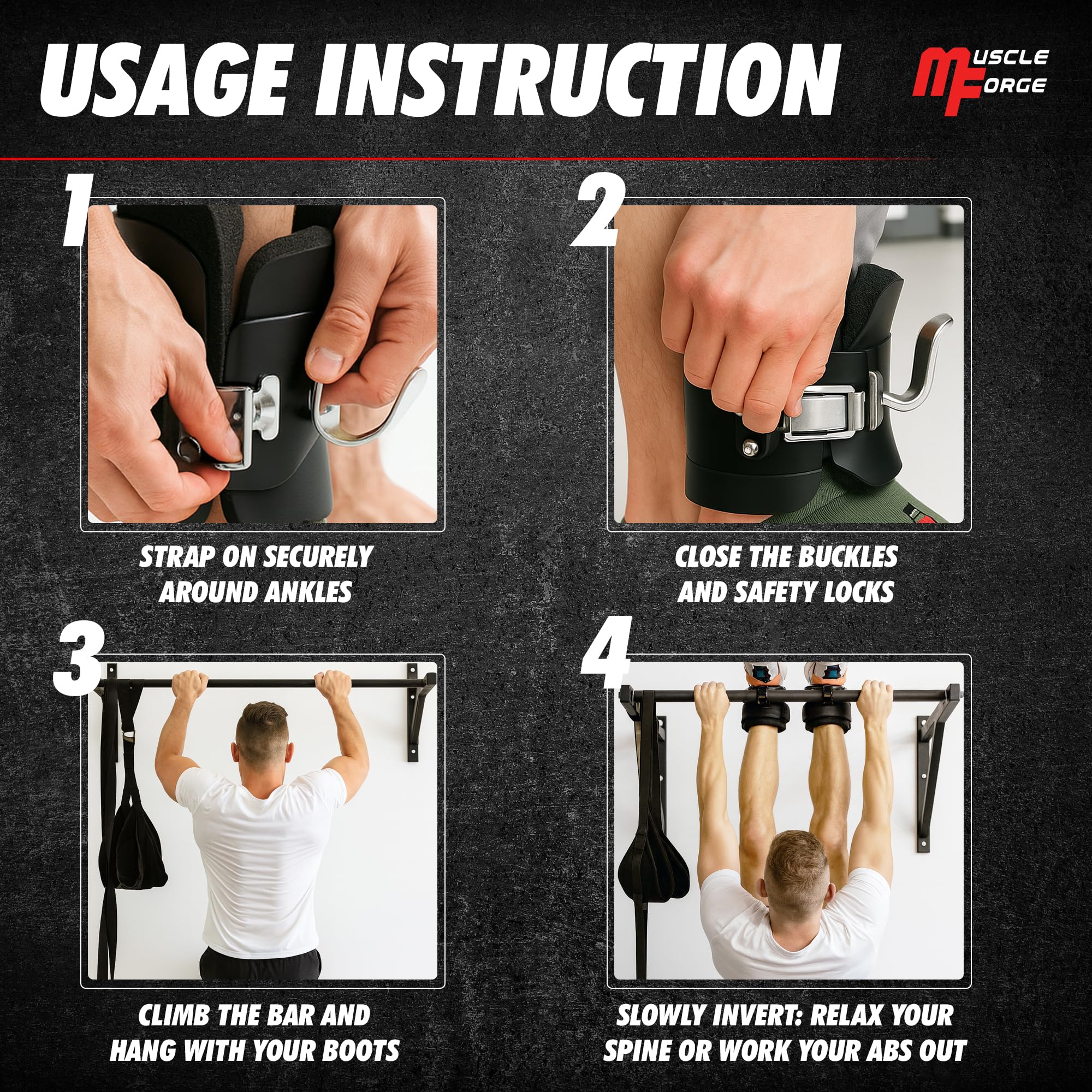 USAGE INSTRUCTION

MUSCLE FORGE

1

STRAP ON SECURELY AROUND ANKLES

2

CLOSE THE BUCKLES AND SAFETY LOCKS

3

CLIMB THE BAR AND HANG WITH YOUR BOOTS

4

SLOWLY INVERT: RELAX YOUR SPINE OR WORK YOUR ABS OUT