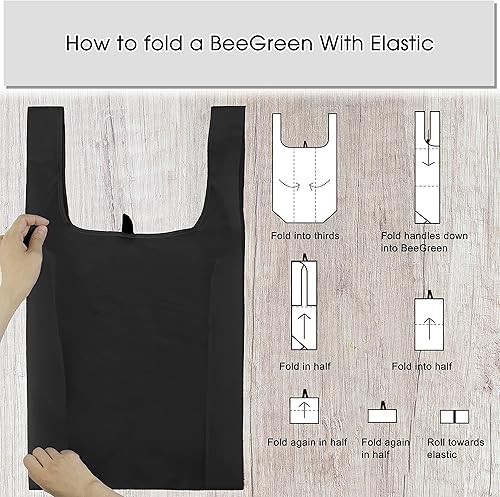 How to fold a BeeGreen With Elastic

Fold into thirds

Fold handles down into BeeGreen

Fold in half

Fold into half

Fold again in half

Fold again in half

Roll towards elastic