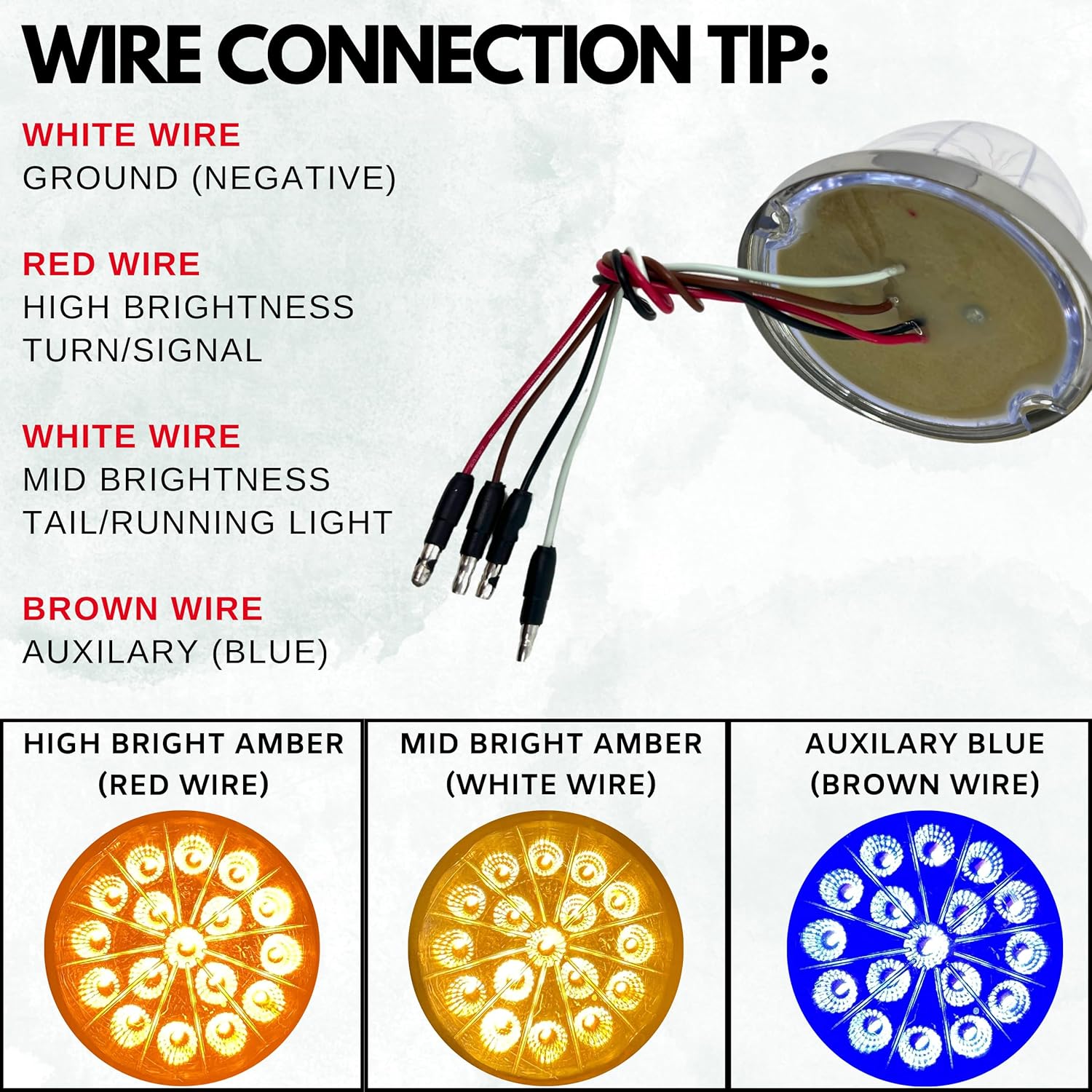 WIRE CONNECTION TIP:

WHITE WIRE
GROUND (NEGATIVE)

RED WIRE
HIGH BRIGHTNESS
TURN/SIGNAL

WHITE WIRE
MID BRIGHTNESS
TAIL/RUNNING LIGHT

BROWN WIRE
AUXILARY (BLUE)

HIGH BRIGHT AMBER
(RED WIRE)

MID BRIGHT AMBER
(WHITE WIRE)

AUXILARY BLUE
(BROWN WIRE)