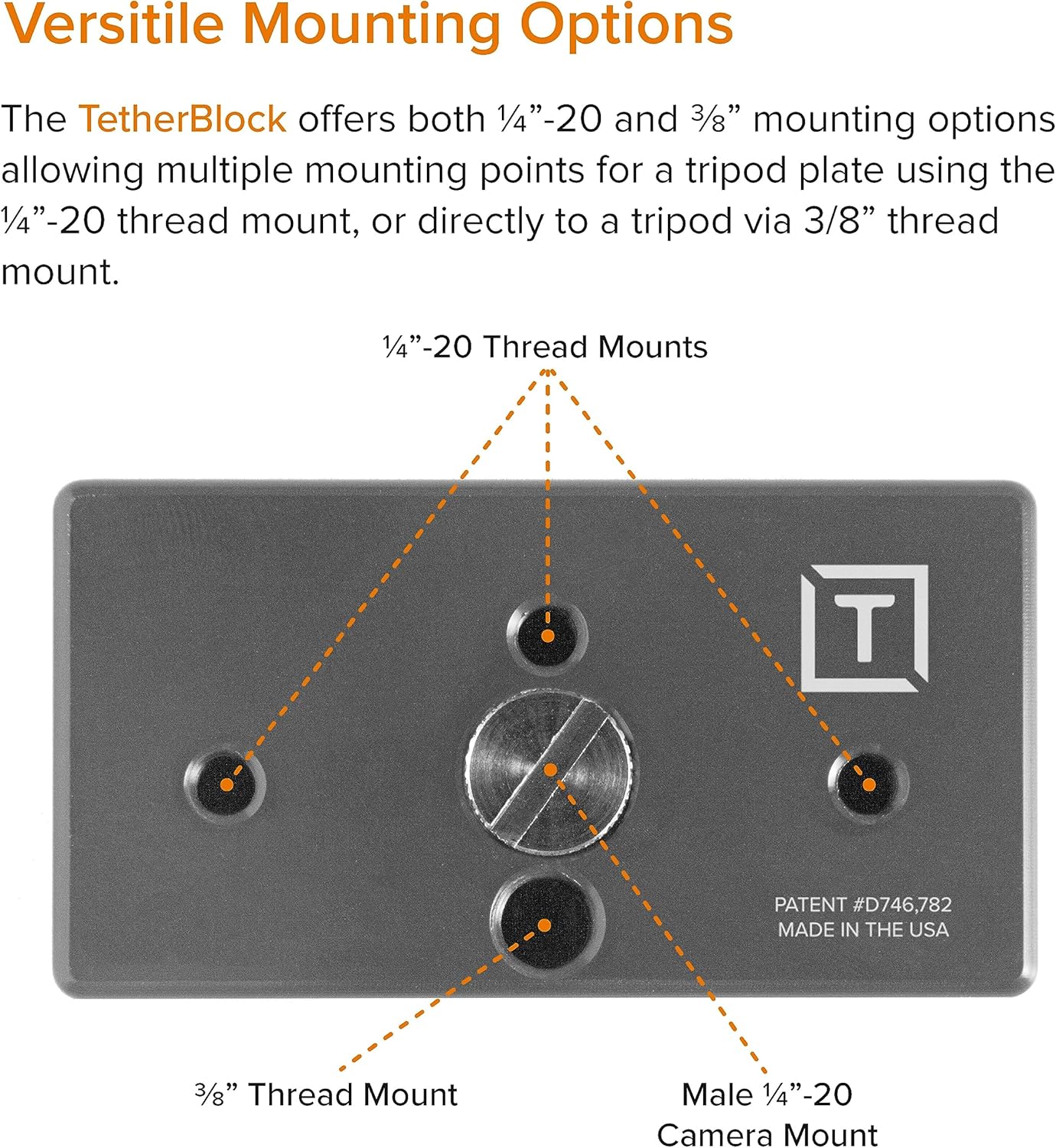 Versitile Mounting Options

The TetherBlock offers both ¼”-20 and ⅜” mounting options allowing multiple mounting points for a tripod plate using the ¼”-20 thread mount, or directly to a tripod via 3/8” thread mount.

¼”-20 Thread Mounts

T

PATENT #D746,782
MADE IN THE USA

⅜” Thread Mount

Male ¼”-20
Camera Mount