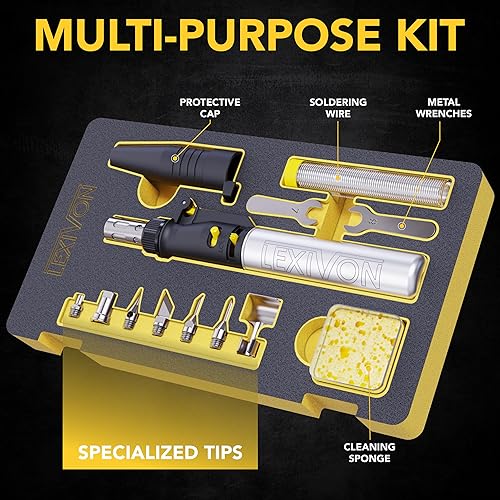 MULTI-PURPOSE KIT

PROTECTIVE CAP

SOLDERING WIRE

METAL WRENCHES

LEXIVON

LEXIVON

SPECIALIZED TIPS

CLEANING SPONGE