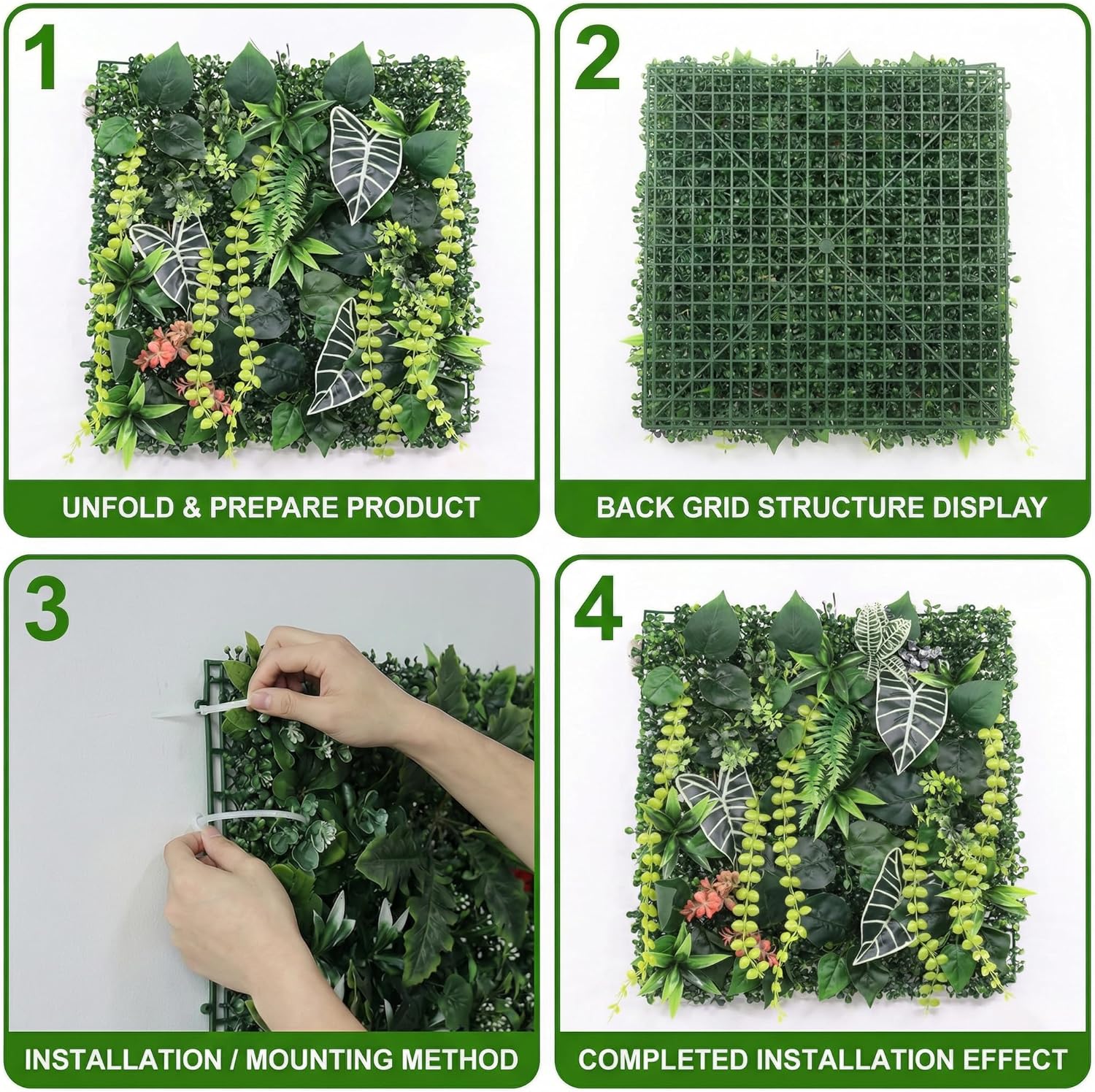 1

UNFOLD & PREPARE PRODUCT

2

BACK GRID STRUCTURE DISPLAY

3

INSTALLATION / MOUNTING METHOD

4

COMPLETED INSTALLATION EFFECT