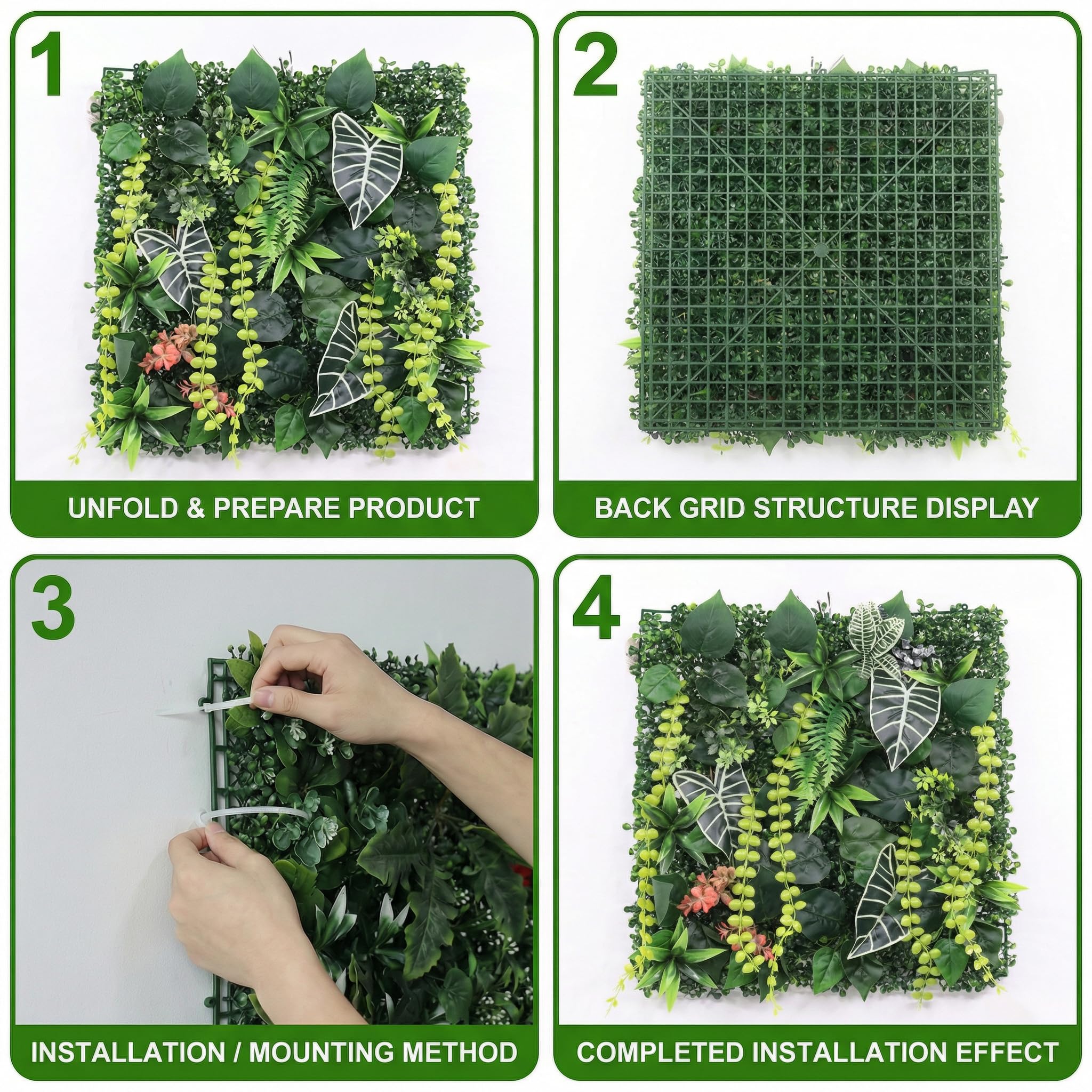 1

UNFOLD & PREPARE PRODUCT

2

BACK GRID STRUCTURE DISPLAY

3

INSTALLATION / MOUNTING METHOD

4

COMPLETED INSTALLATION EFFECT