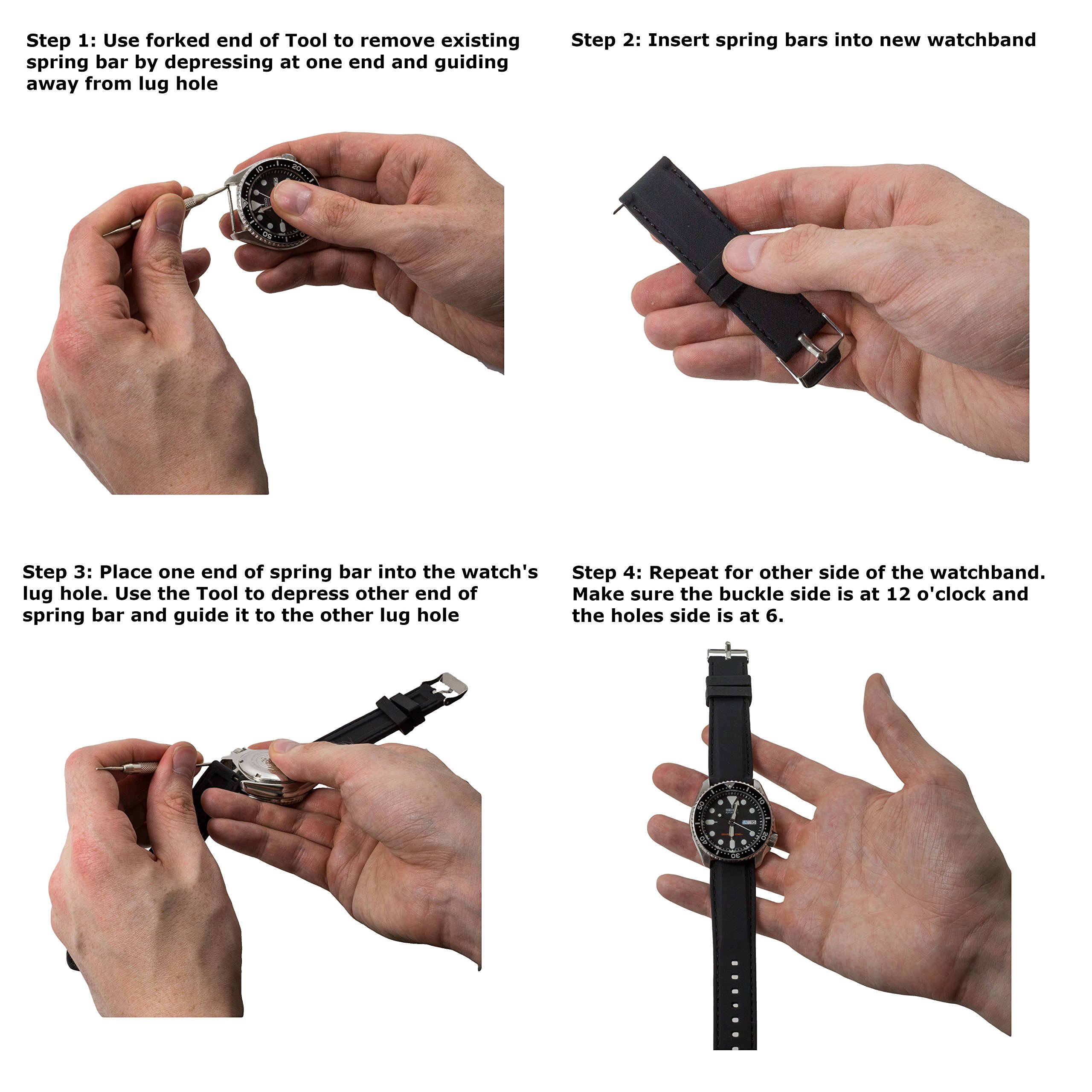 Step 1: Use forked end of Tool to remove existing spring bar by depressing at one end and guiding away from lug hole

Step 2: Insert spring bars into new watchband

Step 3: Place one end of spring bar into the watch's lug hole. Use the Tool to depress other end of spring bar and guide it to the other lug hole

Step 4: Repeat for other side of the watchband. Make sure the buckle side is at 12 o'clock and the holes side is at 6.