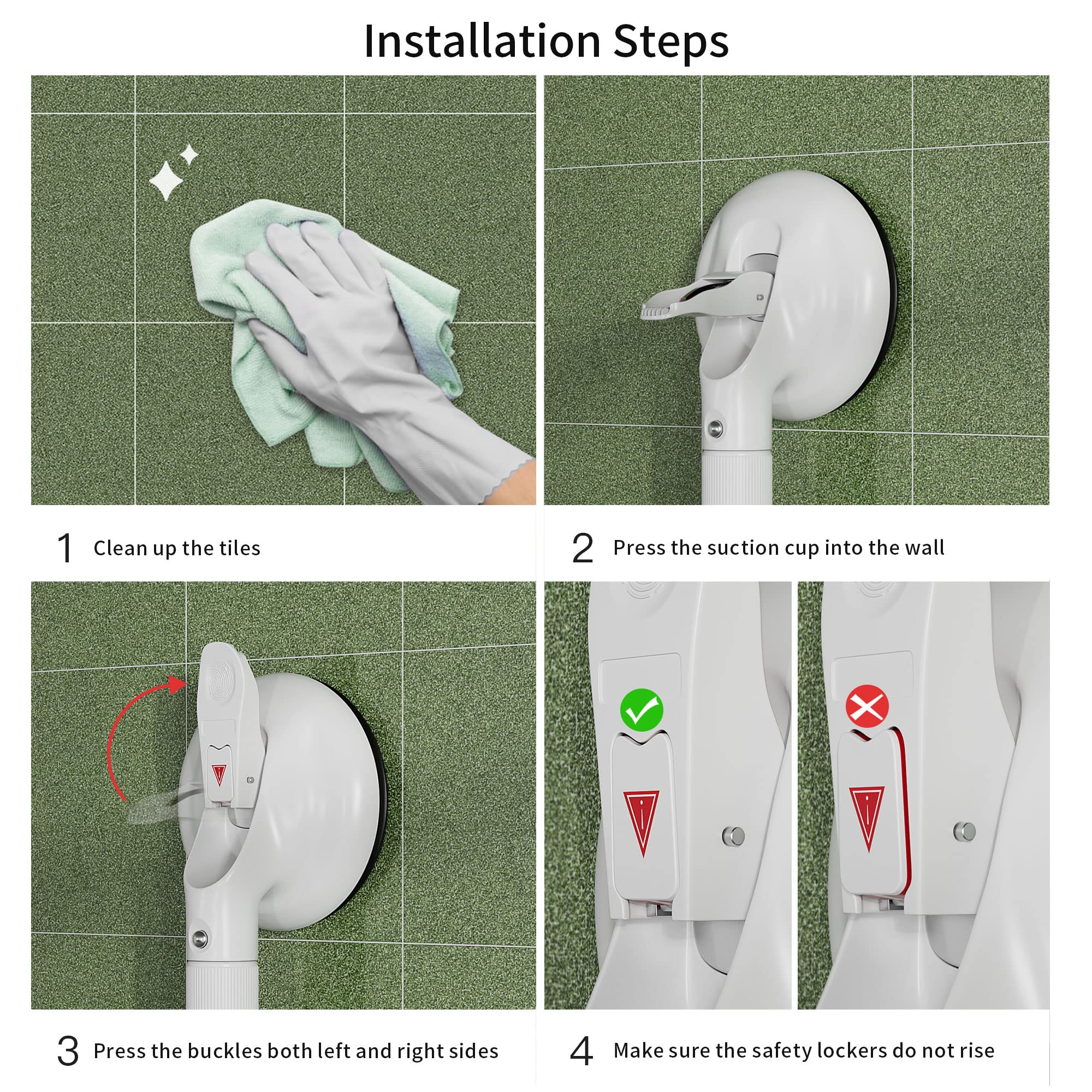 Installation Steps

1 Clean up the tiles

2 Press the suction cup into the wall

3 Press the buckles both left and right sides

4 Make sure the safety lockers do not rise