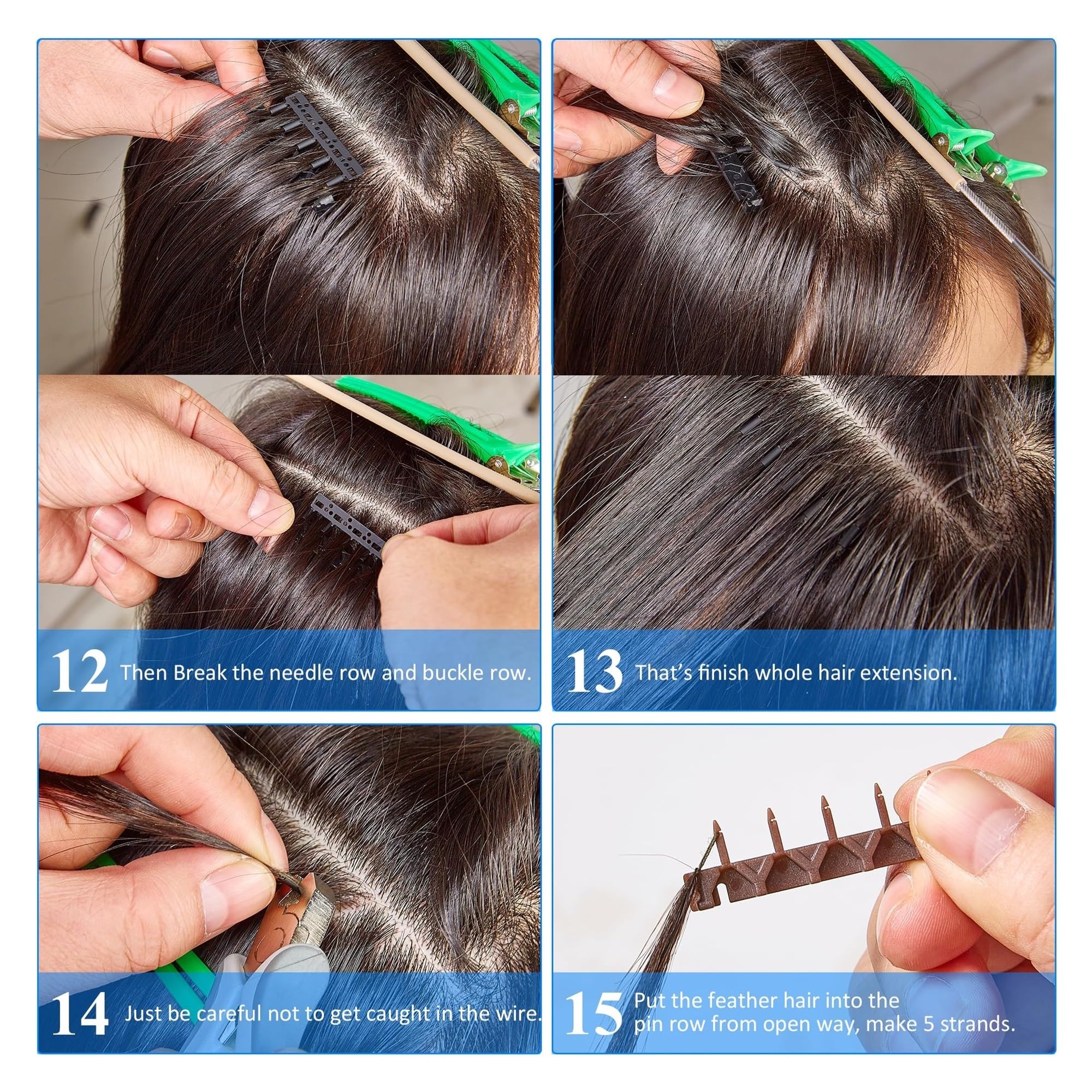 12 Then Break the needle row and buckle row.

13 That's finish whole hair extension.

14 Just be careful not to get caught in the wire.

15 Put the feather hair into the pin row from open way, make 5 strands.