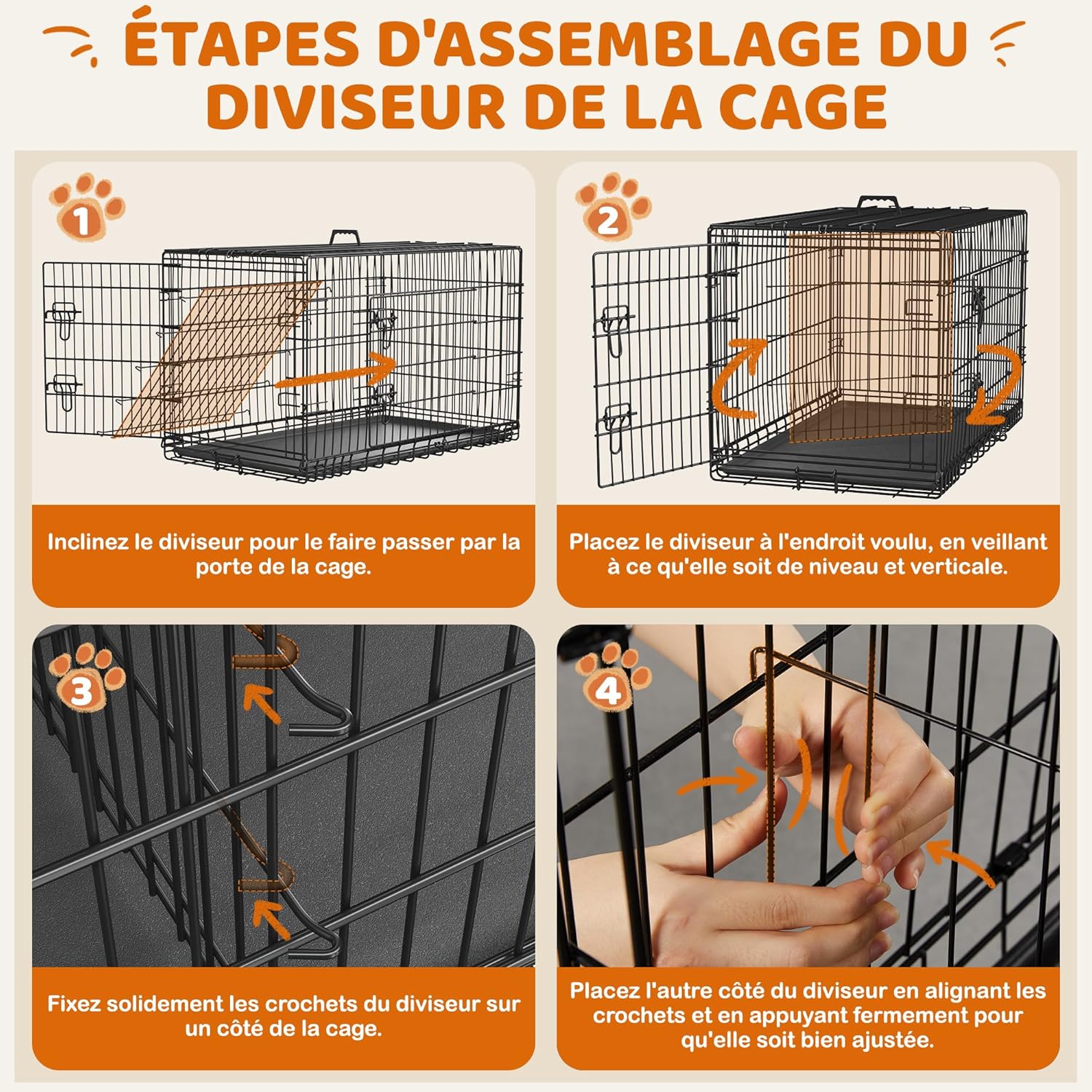 ÉTAPES D'ASSEMBLAGE DU DIVISEUR DE LA CAGE

1

Inclinez le diviseur pour le faire passer par la porte de la cage.

2

Placez le diviseur à l'endroit voulu, en veillant à ce qu'elle soit de niveau et verticale.

3

Fixez solidement les crochets du diviseur sur un côté de la cage.

4

Placez l'autre côté du diviseur en alignant les crochets et en appuyant fermement pour qu'elle soit bien ajustée.