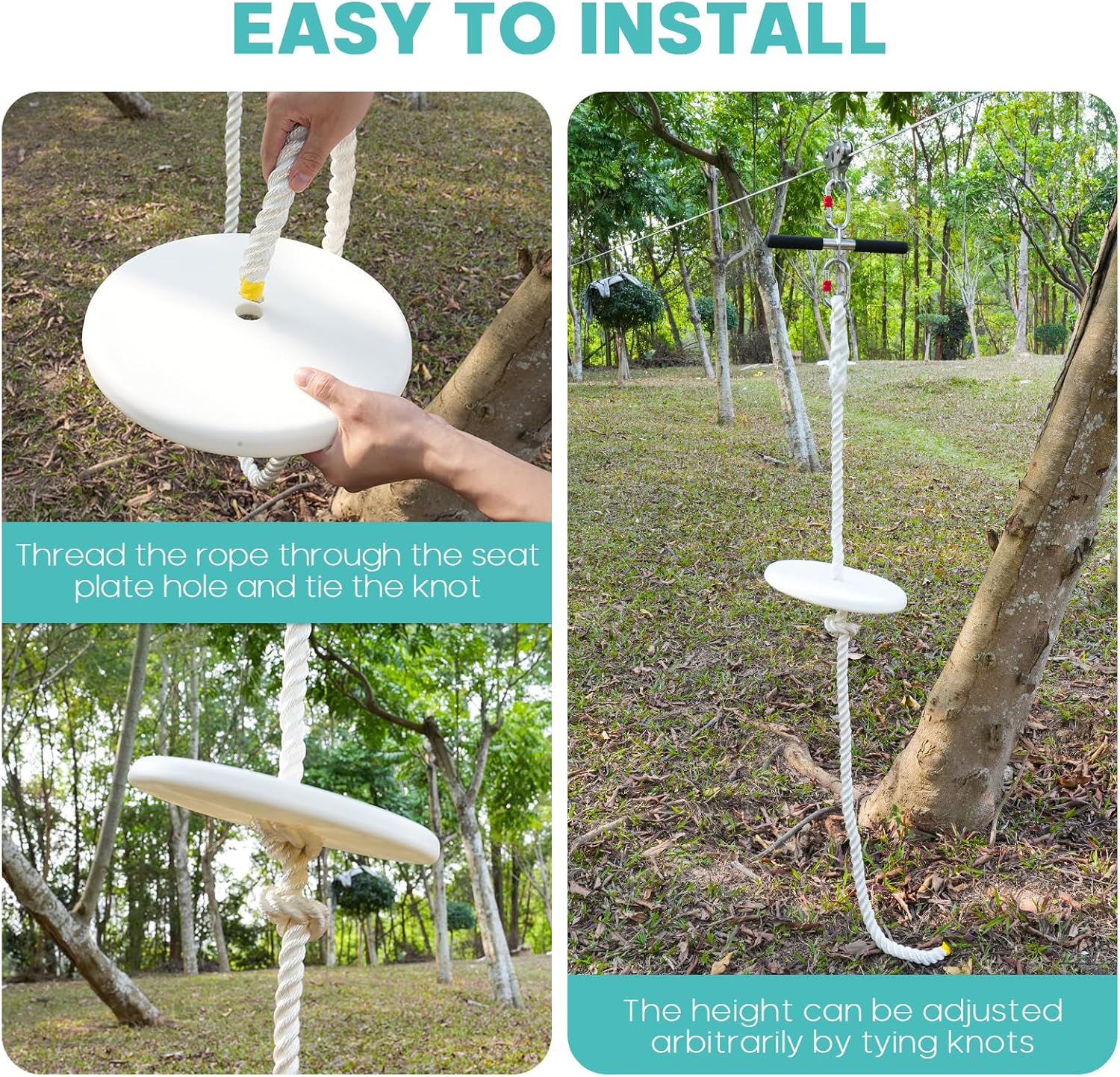 EASY TO INSTALL

Thread the rope through the seat plate hole and tie the knot

The height can be adjusted arbitrarily by tying knots