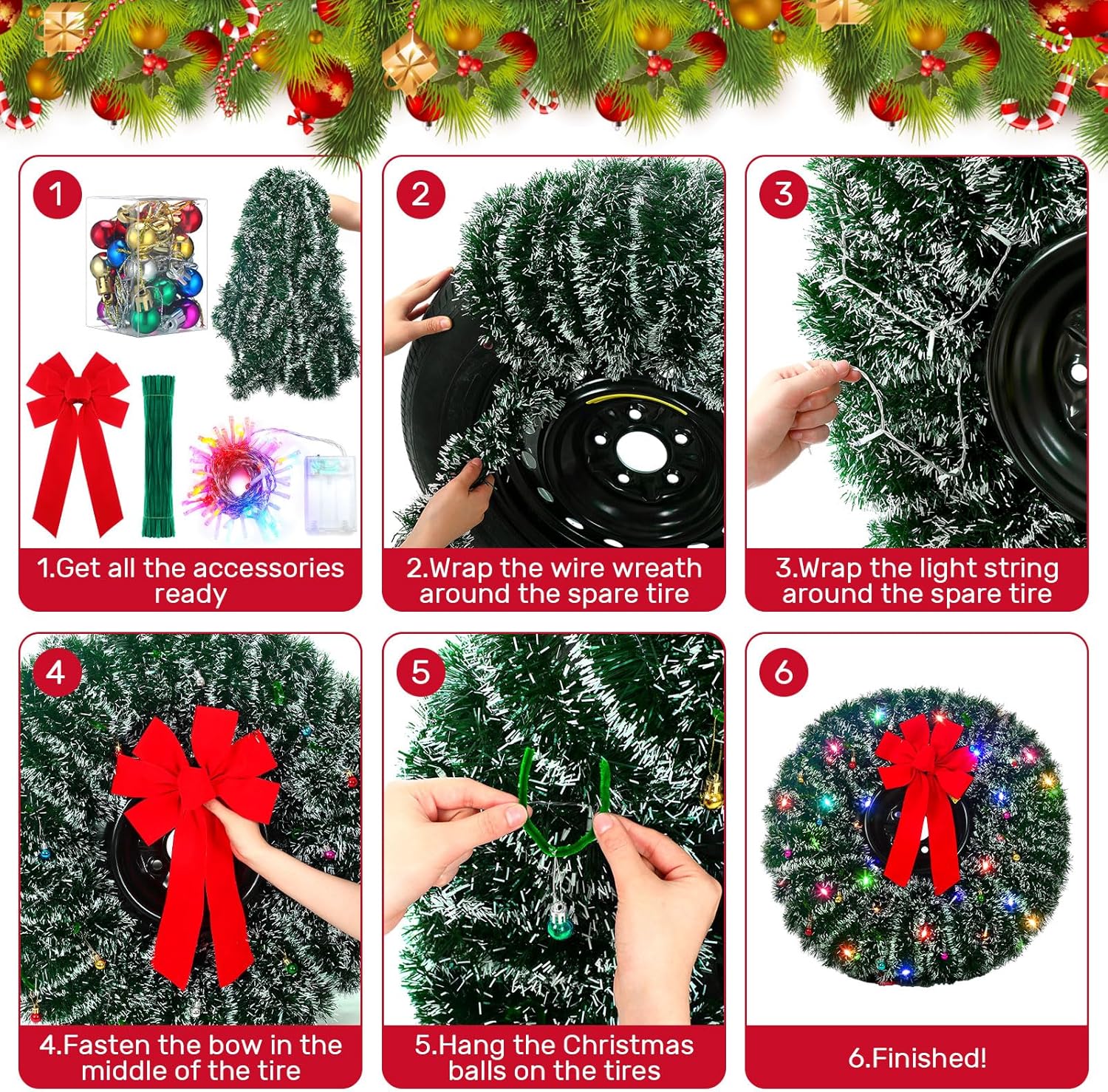 1

1.Get all the accessories ready

2

2.Wrap the wire wreath around the spare tire

3

3.Wrap the light string around the spare tire

4

4.Fasten the bow in the middle of the tire

5

5.Hang the Christmas balls on the tires

6

6.Finished!