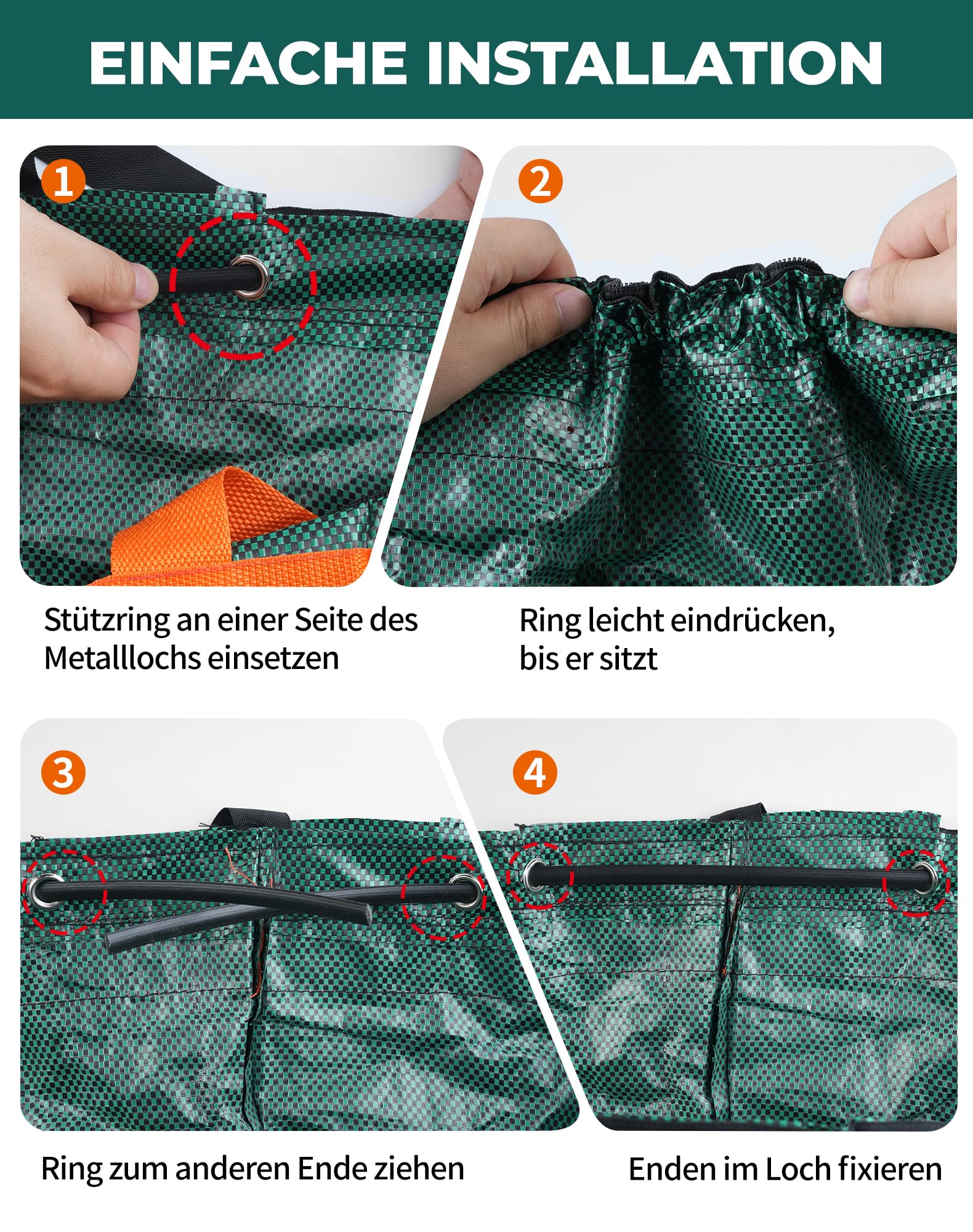 EINFACHE INSTALLATION

1

Stützring an einer Seite des Metalllochs einsetzen

2

Ring leicht eindrücken, bis er sitzt

3

Ring zum anderen Ende ziehen

4

Enden im Loch fixieren