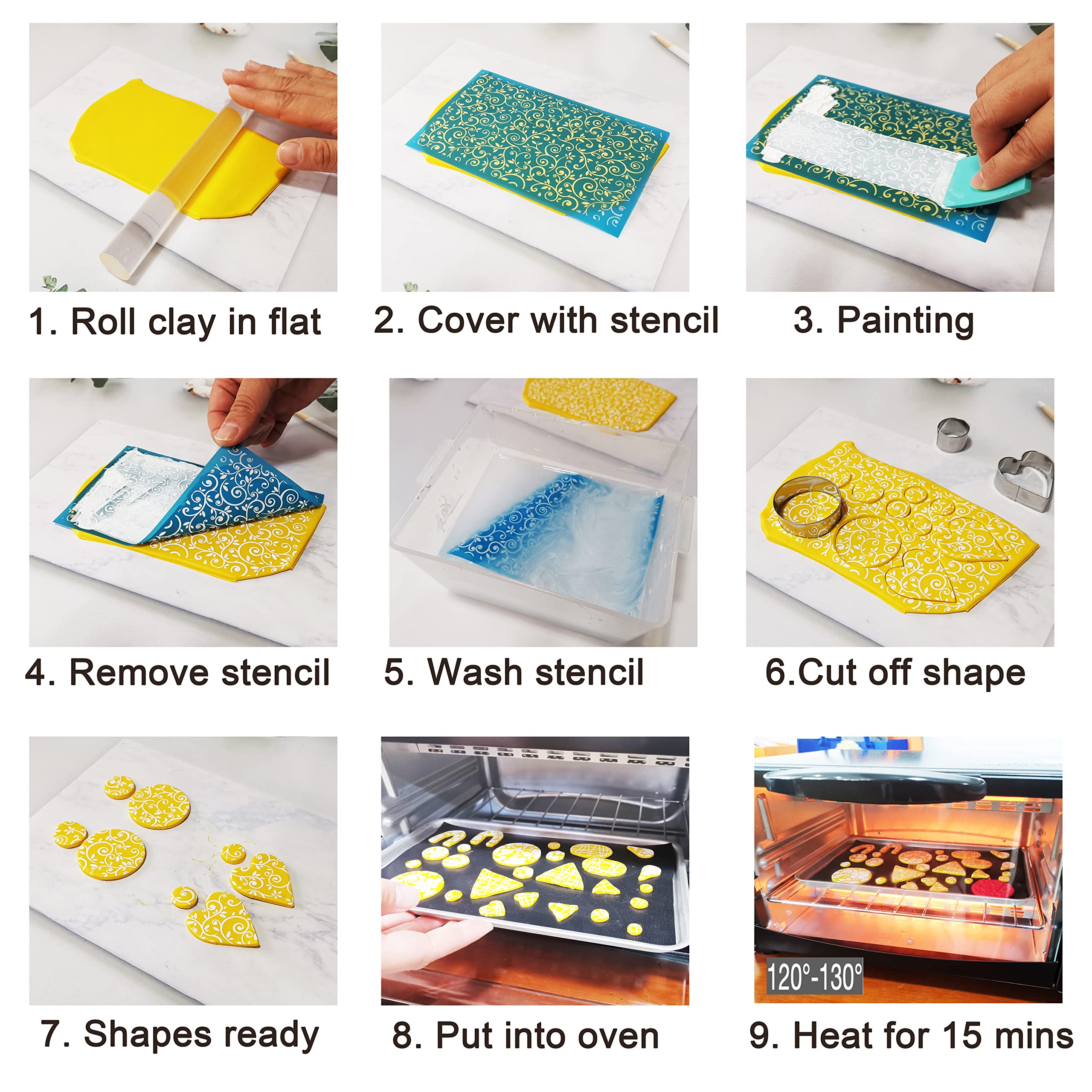 1. Roll clay in flat

2. Cover with stencil

3. Painting

4. Remove stencil

5. Wash stencil

6.Cut off shape

7. Shapes ready

8. Put into oven

120°-130°

9. Heat for 15 mins