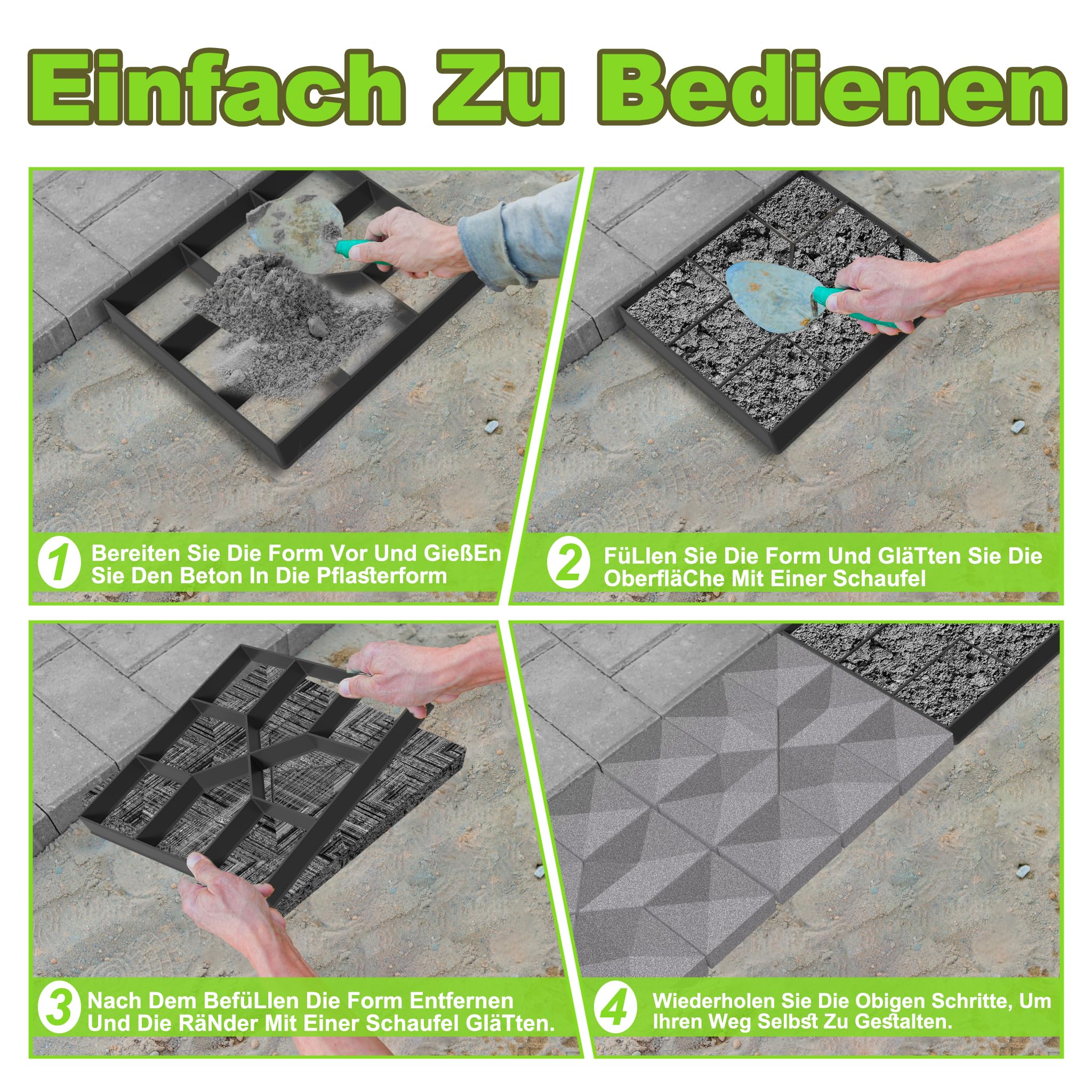 Einfach Zu Bedienen

1 Bereiten Sie Die Form Vor Und GießEn Sie Den Beton In Die Pflasterform

2 FüLlen Sie Die Form Und GläTten Sie Die OberfläChe Mit Einer Schaufel

3 Nach Dem BefüLlen Die Form Entfernen Und Die RäNder Mit Einer Schaufel GläTten.

4 Wiederholen Sie Die Obigen Schritte, Um Ihren Weg Selbst Zu Gestalten.