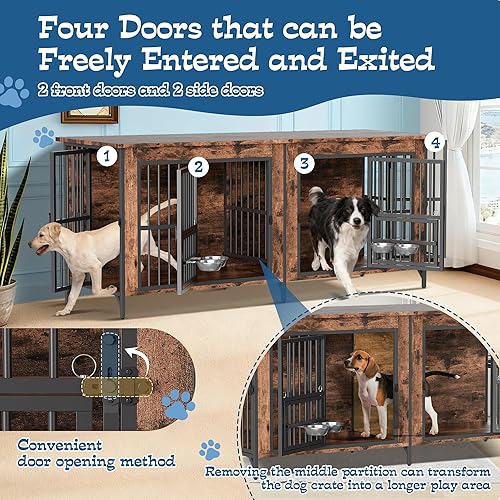 Four Doors that can be Freely Entered and Exited

2 front doors and 2 side doors

1

2

3

4

Convenient door opening method

Removing the middle partition can transform the dog crate into a longer play area