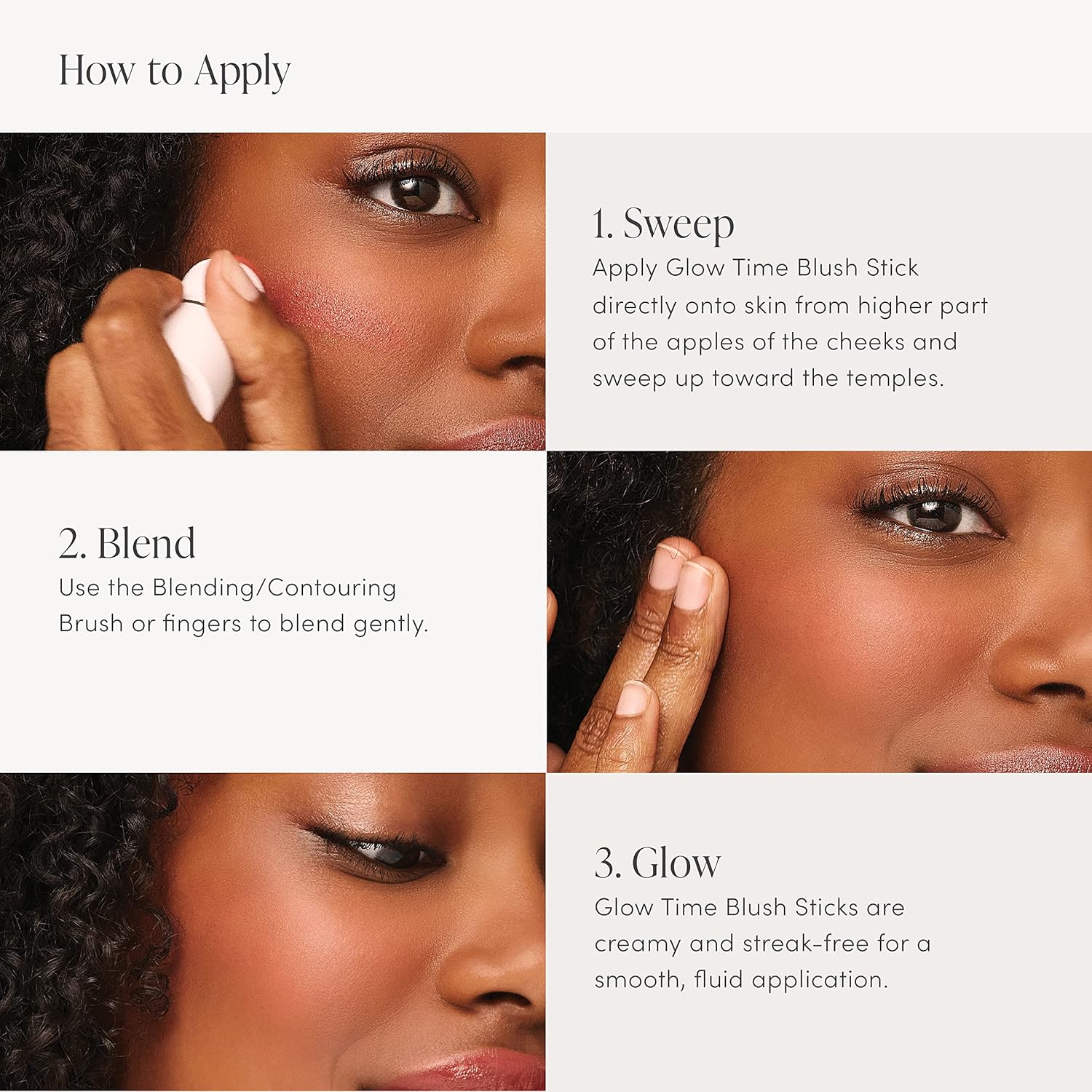 How to Apply

1. Sweep
Apply Glow Time Blush Stick directly onto skin from higher part of the apples of the cheeks and sweep up toward the temples.

2. Blend
Use the Blending/Contouring Brush or fingers to blend gently.

3. Glow
Glow Time Blush Sticks are creamy and streak-free for a smooth, fluid application.