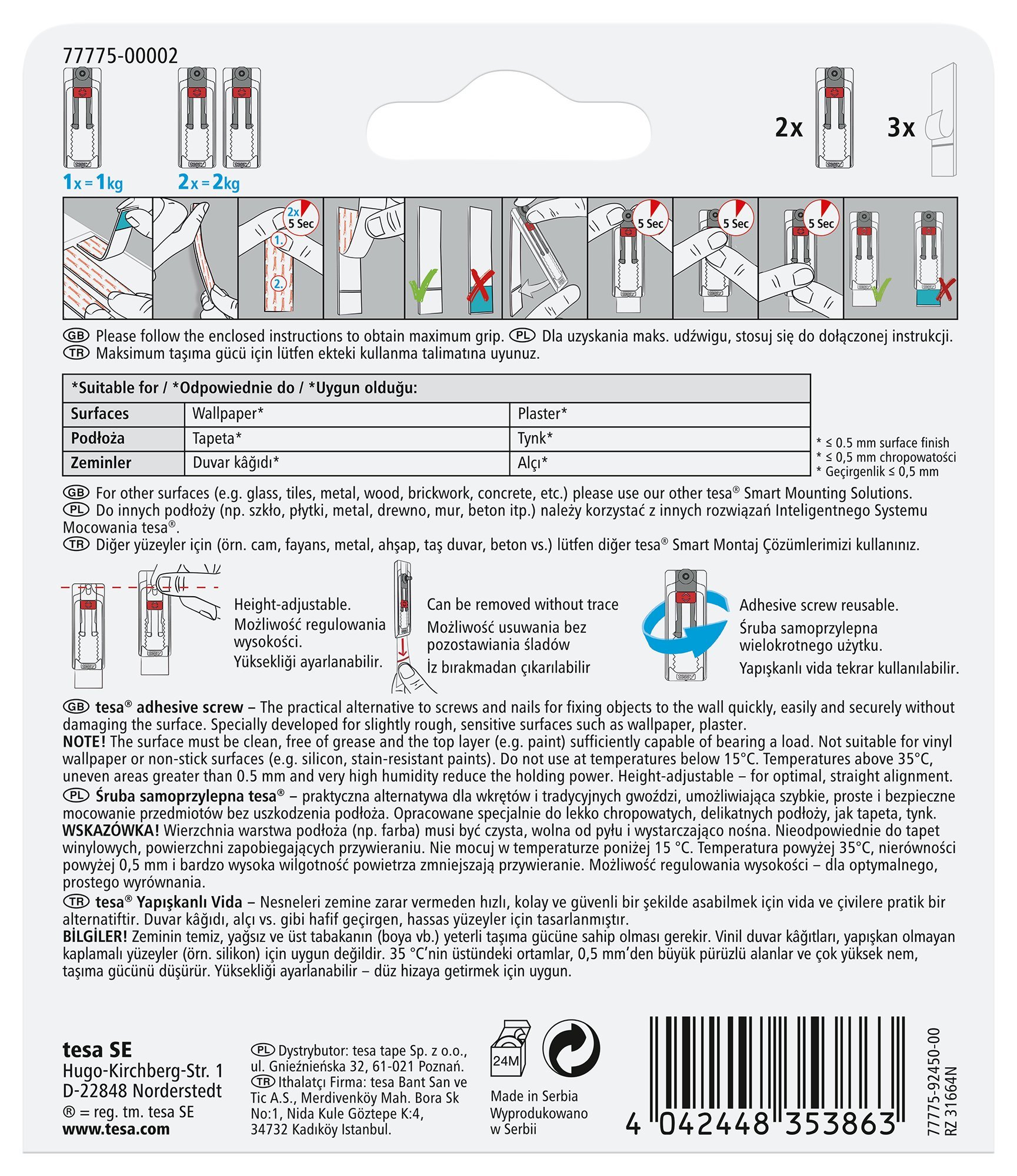 77775-00002

1x = 1kg   2x = 2kg

2x   3x

2x 5 Sec
1.
2.
5 Sec
5 Sec
5 Sec

GB Please follow the enclosed instructions to obtain maximum grip. PL Dla uzyskania maks. udźwigu, stosuj się do dołączonej instrukcji.
TR Maksimum taşıma gücü için lütfen ekteki kullanma talimatına uyunuz.

| *Suitable for / *Odpowiednie do / *Uygun olduğu: | | |
|---|---|---|
| Surfaces | Wallpaper* | Plaster* |
| Podłoża | Tapeta* | Tynk* |
| Zeminler | Duvar kâğıdı* | Alçı* |

* ≤ 0.5 mm surface finish
* ≤ 0,5 mm chropowatości
* Geçirgenlik ≤ 0,5 mm

GB For other surfaces (e.g. glass, tiles, metal, wood, brickwork, concrete, etc.) please use our other tesa® Smart Mounting Solutions.
PL Do innych podłoży (np. szkło, płytki, metal, drewno, mur, beton itp.) należy korzystać z innych rozwiązań Inteligentnego Systemu Mocowania tesa®.
TR Diğer yüzeyler için (örn. cam, fayans, metal, ahşap, taş duvar, beton vs.) lütfen diğer tesa® Smart Montaj Çözümlerimizi kullanınız.

Height-adjustable.
Możliwość regulowania wysokości.
Yüksekliği ayarlanabilir.

Can be removed without trace
Możliwość usuwania bez pozostawiania śladów
İz bırakmadan çıkarılabilir

Adhesive screw reusable.
Śruba samoprzylepna wielokrotnego użytku.
Yapışkanlı vida tekrar kullanılabilir.

GB tesa® adhesive screw – The practical alternative to screws and nails for fixing objects to the wall quickly, easily and securely without damaging the surface. Specially developed for slightly rough, sensitive surfaces such as wallpaper, plaster.
NOTE! The surface must be clean, free of grease and the top layer (e.g. paint) sufficiently capable of bearing a load. Not suitable for vinyl wallpaper or non-stick surfaces (e.g. silicon, stain-resistant paints). Do not use at temperatures below 15°C. Temperatures above 35°C, uneven areas greater than 0.5 mm and very high humidity reduce the holding power. Height-adjustable – for optimal, straight alignment.
PL Śruba samoprzylepna tesa® – praktyczna alternatywa dla wkrętów i tradycyjnych gwoździ, umożliwiająca szybkie, proste i bezpieczne mocowanie przedmiotów bez uszkodzenia podłoża. Opracowane specjalnie do lekko chropowatych, delikatnych podłoży, jak tapeta, tynk.
WSKAZÓWKA! Wierzchnia warstwa podłoża (np. farba) musi być czysta, wolna od pyłu i wystarczająco nośna. Nieodpowiednie do tapet winylowych, powierzchni zapobiegających przywieraniu. Nie mocuj w temperaturze poniżej 15 °C. Temperatura powyżej 35°C, nierówności powyżej 0,5 mm i bardzo wysoka wilgotność powietrza zmniejszają przywieranie. Możliwość regulowania wysokości – dla optymalnego, prostego wyrównania.
TR tesa® Yapışkanlı Vida – Nesneleri zemine zarar vermeden hızlı, kolay ve güvenli bir şekilde asabilmek için vida ve çivilere pratik bir alternatiftir. Duvar kâğıdı, alçı vs. gibi hafif geçirgen, hassas yüzeyler için tasarlanmıştır.
BİLGİLER! Zeminin temiz, yağsız ve üst tabakanın (boya vb.) yeterli taşıma gücüne sahip olması gerekir. Vinil duvar kâğıtları, yapışkan olmayan kaplamalı yüzeyler (örn. silikon) için uygun değildir. 35 °C'nin üstündeki ortamlar, 0,5 mm'den büyük pürüzlü alanlar ve çok yüksek nem, taşıma gücünü düşürür. Yüksekliği ayarlanabilir – düz hizaya getirmek için uygun.

tesa SE
Hugo-Kirchberg-Str. 1
D-22848 Norderstedt
® = reg. tm. tesa SE
www.tesa.com

PL Dystrybutor: tesa tape Sp. z o.o., ul. Gnieźnieńska 32, 61-021 Poznań.
TR Ithalatçı Firma: tesa Bant San ve Tic A.S., Merdivenköy Mah. Bora Sk No:1, Nida Kule Göztepe K:4, 34732 Kadıköy Istanbul.

24M
Made in Serbia
Wyprodukowano w Serbii

4 042448 353863

77775-92450-00
RZ 31664N