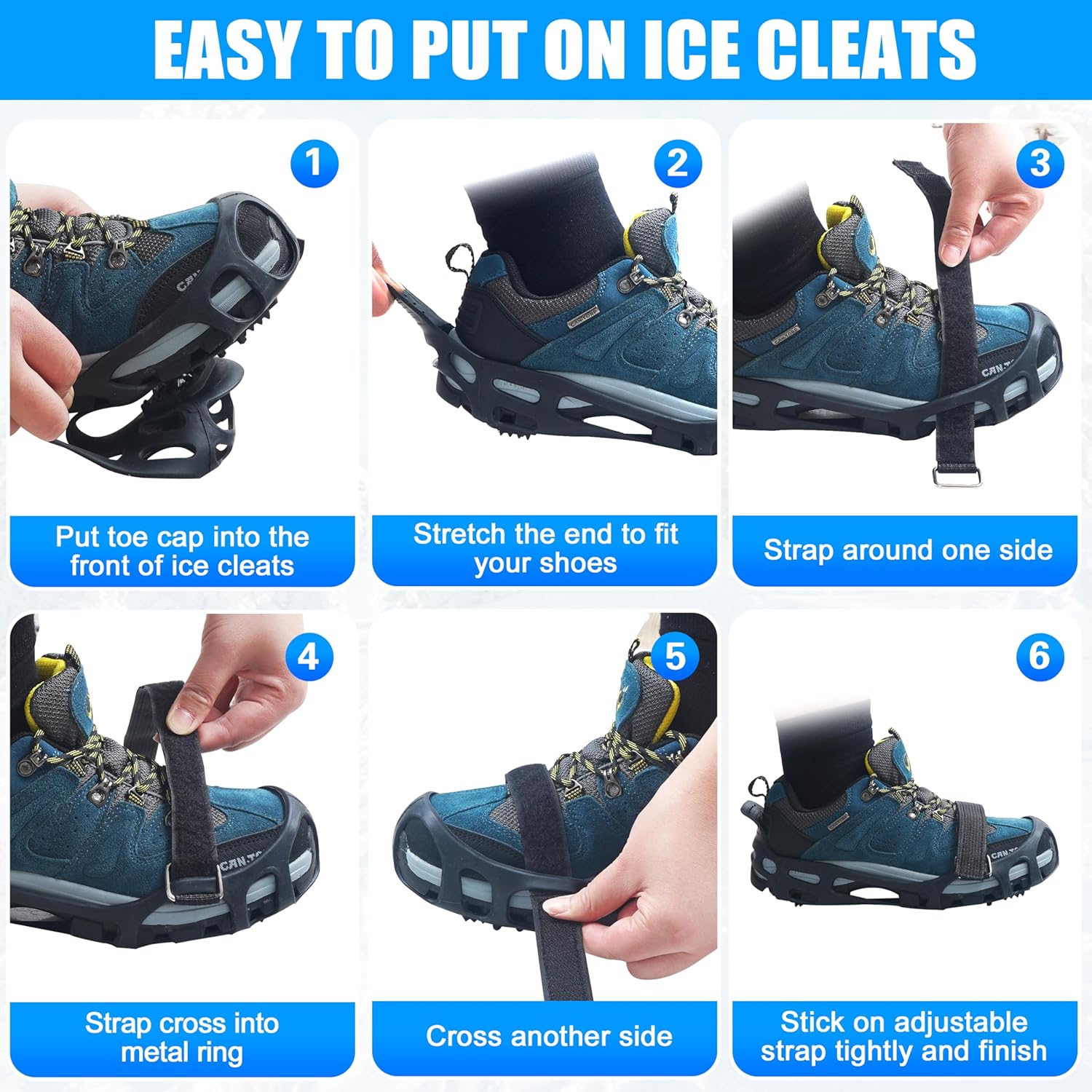 EASY TO PUT ON ICE CLEATS

1

Put toe cap into the front of ice cleats

2

Stretch the end to fit your shoes

3

Strap around one side

4

Strap cross into metal ring

5

Cross another side

6

Stick on adjustable strap tightly and finish