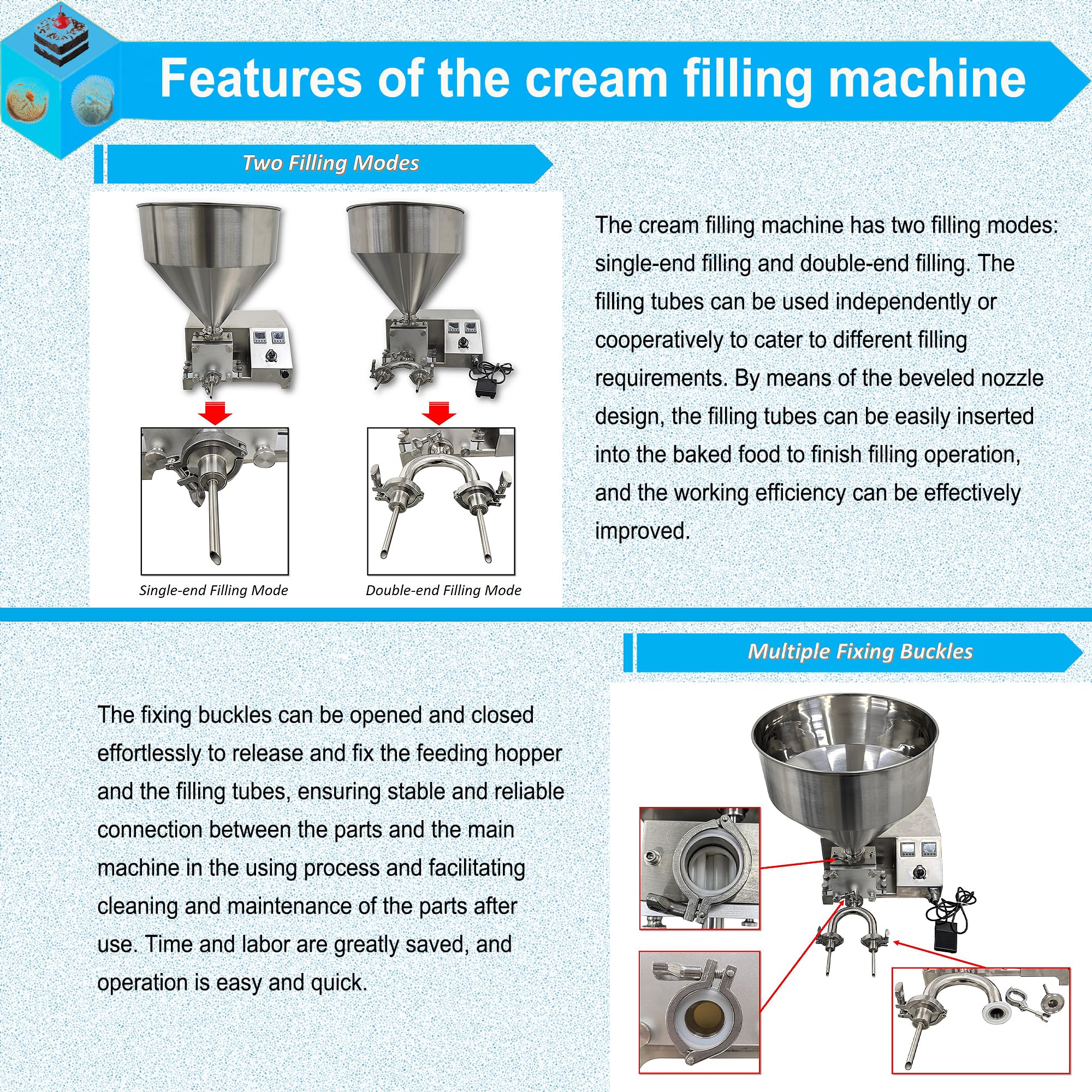 Features of the cream filling machine

Two Filling Modes

Single-end Filling Mode

Double-end Filling Mode

The cream filling machine has two filling modes: single-end filling and double-end filling. The filling tubes can be used independently or cooperatively to cater to different filling requirements. By means of the beveled nozzle design, the filling tubes can be easily inserted into the baked food to finish filling operation, and the working efficiency can be effectively improved.

Multiple Fixing Buckles

The fixing buckles can be opened and closed effortlessly to release and fix the feeding hopper and the filling tubes, ensuring stable and reliable connection between the parts and the main machine in the using process and facilitating cleaning and maintenance of the parts after use. Time and labor are greatly saved, and operation is easy and quick.