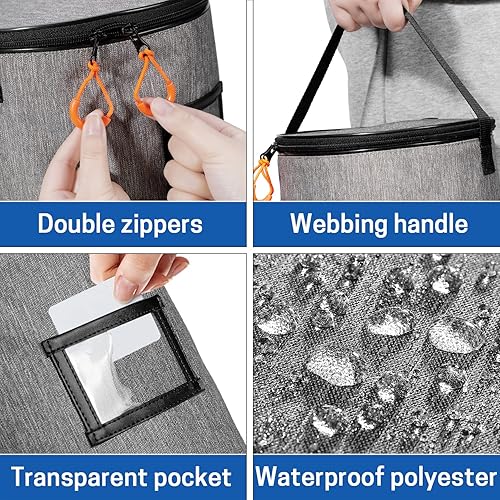 Double zippers

Webbing handle

Transparent pocket

Waterproof polyester