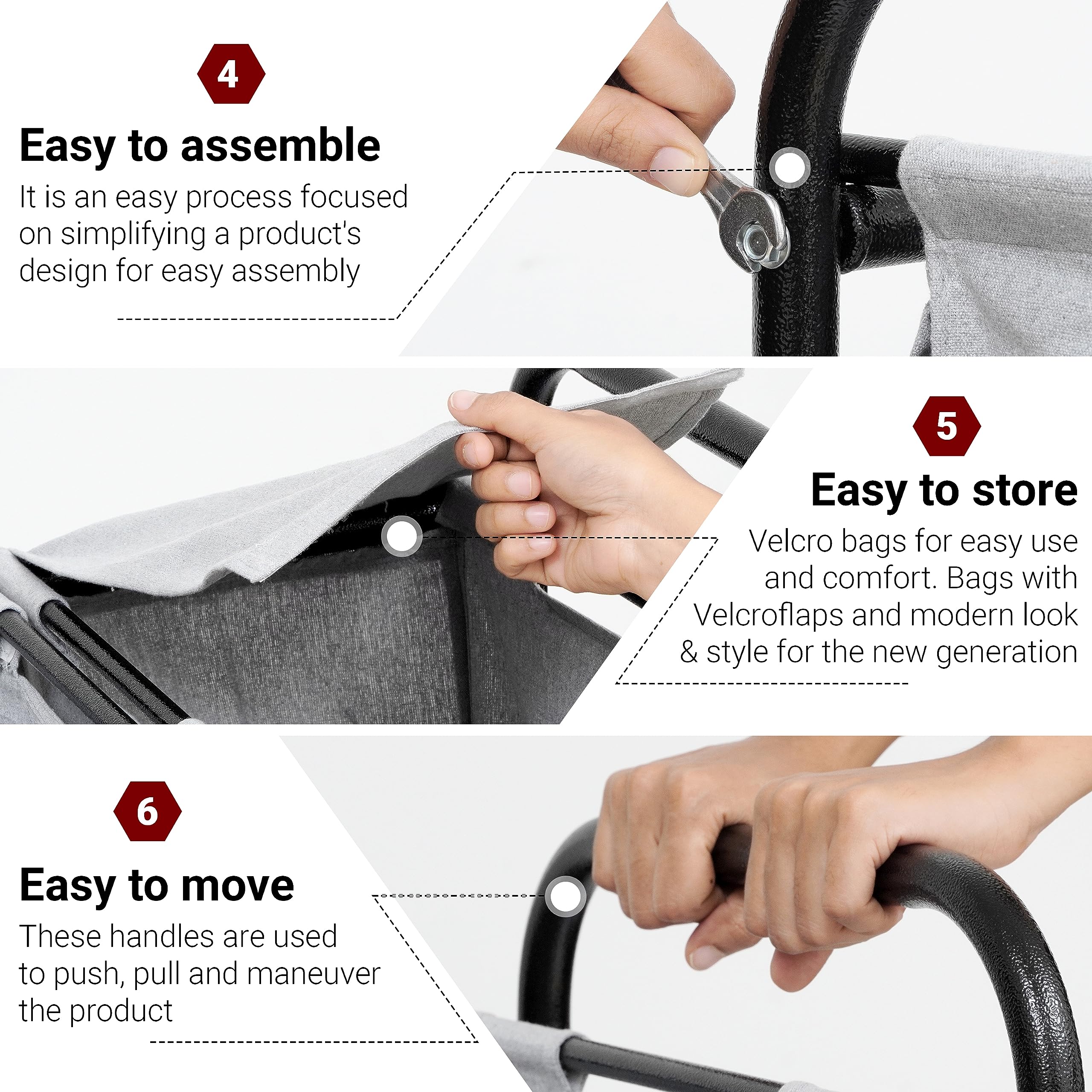 4

Easy to assemble

It is an easy process focused on simplifying a product's design for easy assembly

5

Easy to store

Velcro bags for easy use and comfort. Bags with Velcroflaps and modern look & style for the new generation

6

Easy to move

These handles are used to push, pull and maneuver the product