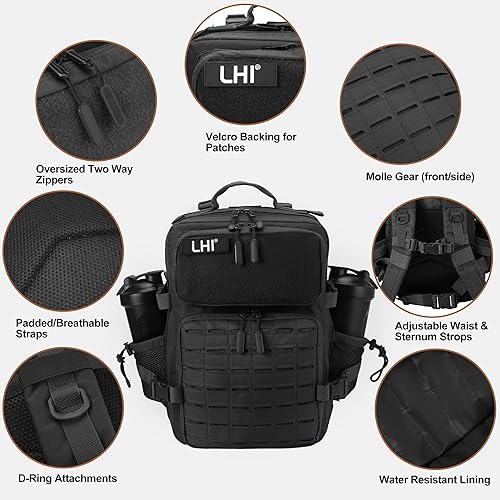 LHI®

Velcro Backing for Patches

Oversized Two Way Zippers

Molle Gear (front/side)

LHI®

Padded/Breathable Straps

Adjustable Waist & Sternum Strops

D-Ring Attachments

Water Resistant Lining