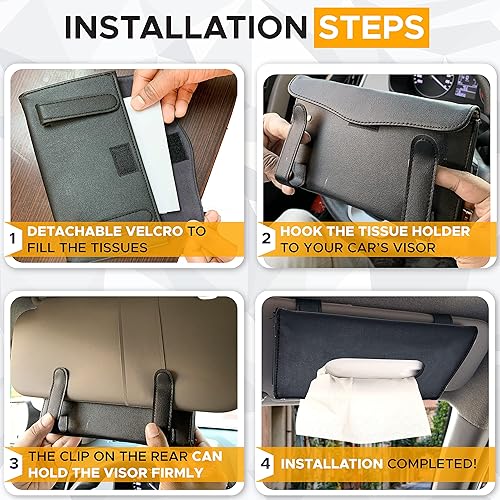 INSTALLATION STEPS

1 DETACHABLE VELCRO TO FILL THE TISSUES

2 HOOK THE TISSUE HOLDER TO YOUR CAR'S VISOR

3 THE CLIP ON THE REAR CAN HOLD THE VISOR FIRMLY

4 INSTALLATION COMPLETED!