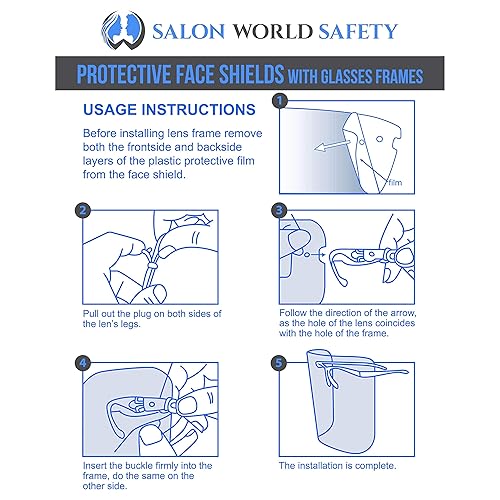 SALON WORLD SAFETY

PROTECTIVE FACE SHIELDS WITH GLASSES FRAMES

USAGE INSTRUCTIONS

Before installing lens frame remove both the frontside and backside layers of the plastic protective film from the face shield.

1

film

2

Pull out the plug on both sides of the len's legs.

3

Follow the direction of the arrow, as the hole of the lens coincides with the hole of the frame.

4

Insert the buckle firmly into the frame, do the same on the other side.

5

The installation is complete.