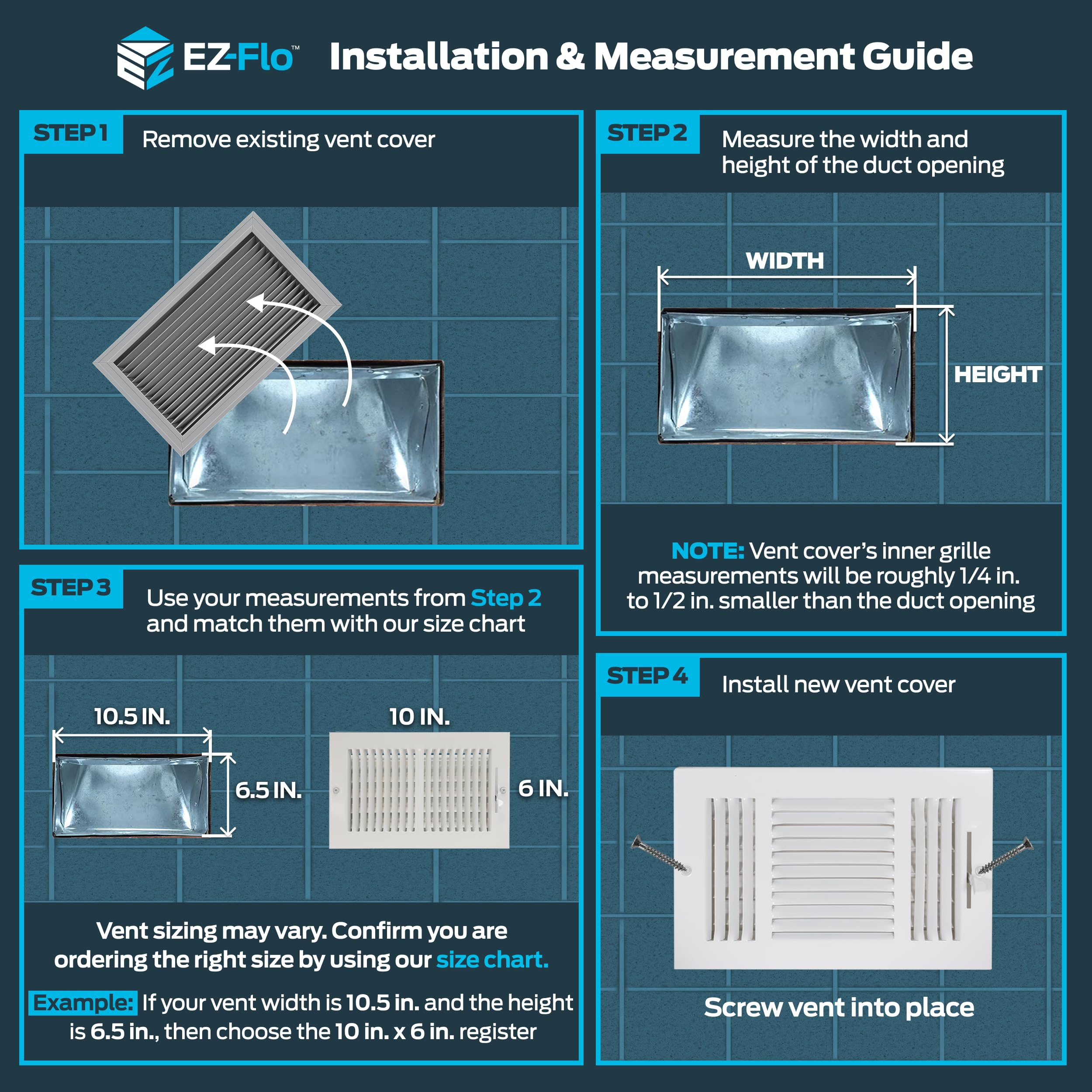 EZ-Flo™ Installation & Measurement Guide

STEP 1 Remove existing vent cover

STEP 2 Measure the width and height of the duct opening

WIDTH

HEIGHT

NOTE: Vent cover's inner grille measurements will be roughly 1/4 in. to 1/2 in. smaller than the duct opening

STEP 3 Use your measurements from Step 2 and match them with our size chart

10.5 IN.

6.5 IN.

10 IN.

6 IN.

Vent sizing may vary. Confirm you are ordering the right size by using our size chart.

Example: If your vent width is 10.5 in. and the height is 6.5 in., then choose the 10 in. x 6 in. register

STEP 4 Install new vent cover

Screw vent into place