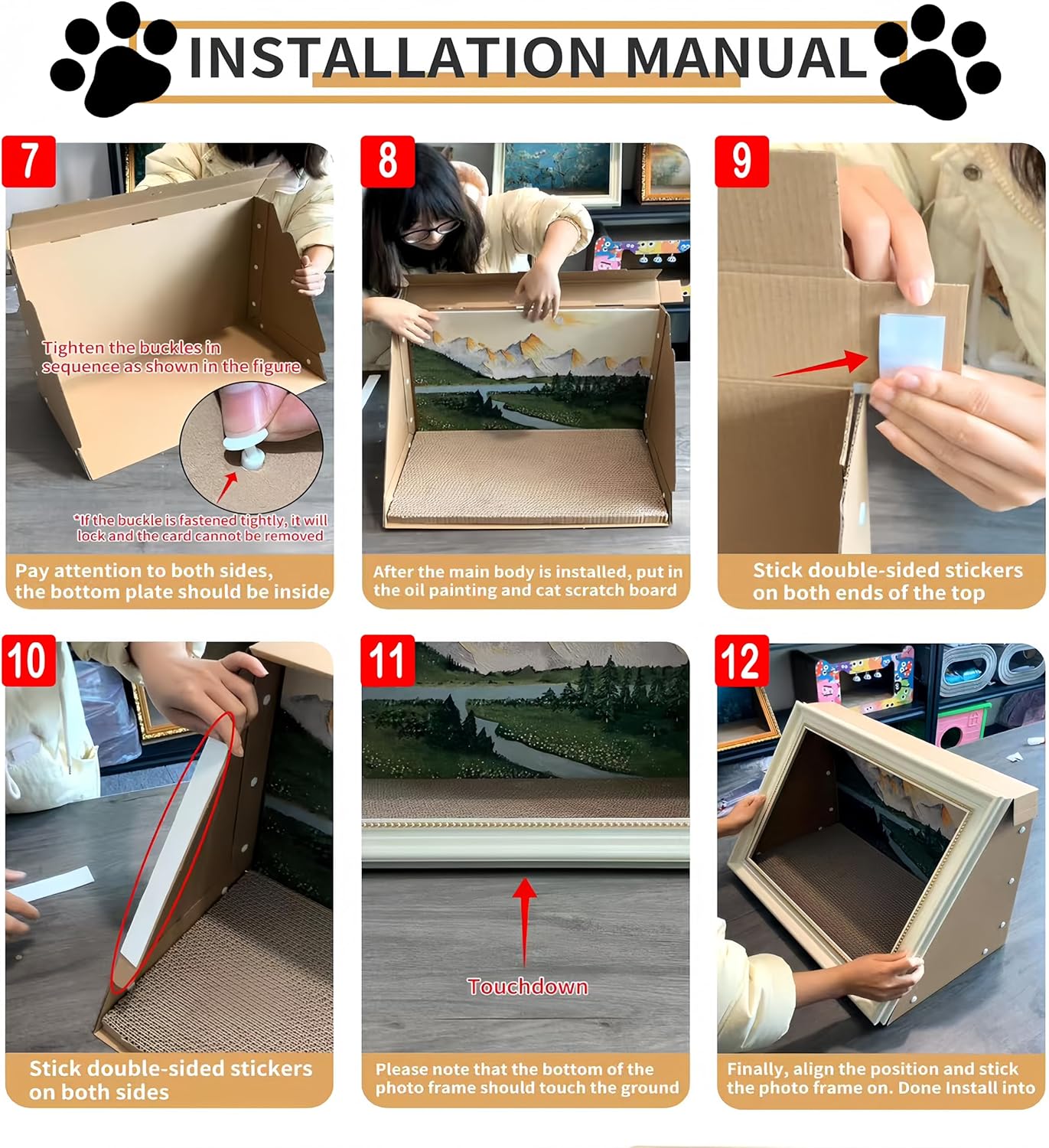 INSTALLATION MANUAL

7

Tighten the buckles in sequence as shown in the figure

*If the buckle is fastened tightly, it will lock and the card cannot be removed

Pay attention to both sides, the bottom plate should be inside

8

After the main body is installed, put in the oil painting and cat scratch board

9

Stick double-sided stickers on both ends of the top

10

Stick double-sided stickers on both sides

11

Touchdown

Please note that the bottom of the photo frame should touch the ground

12

Finally, align the position and stick the photo frame on. Done Install into