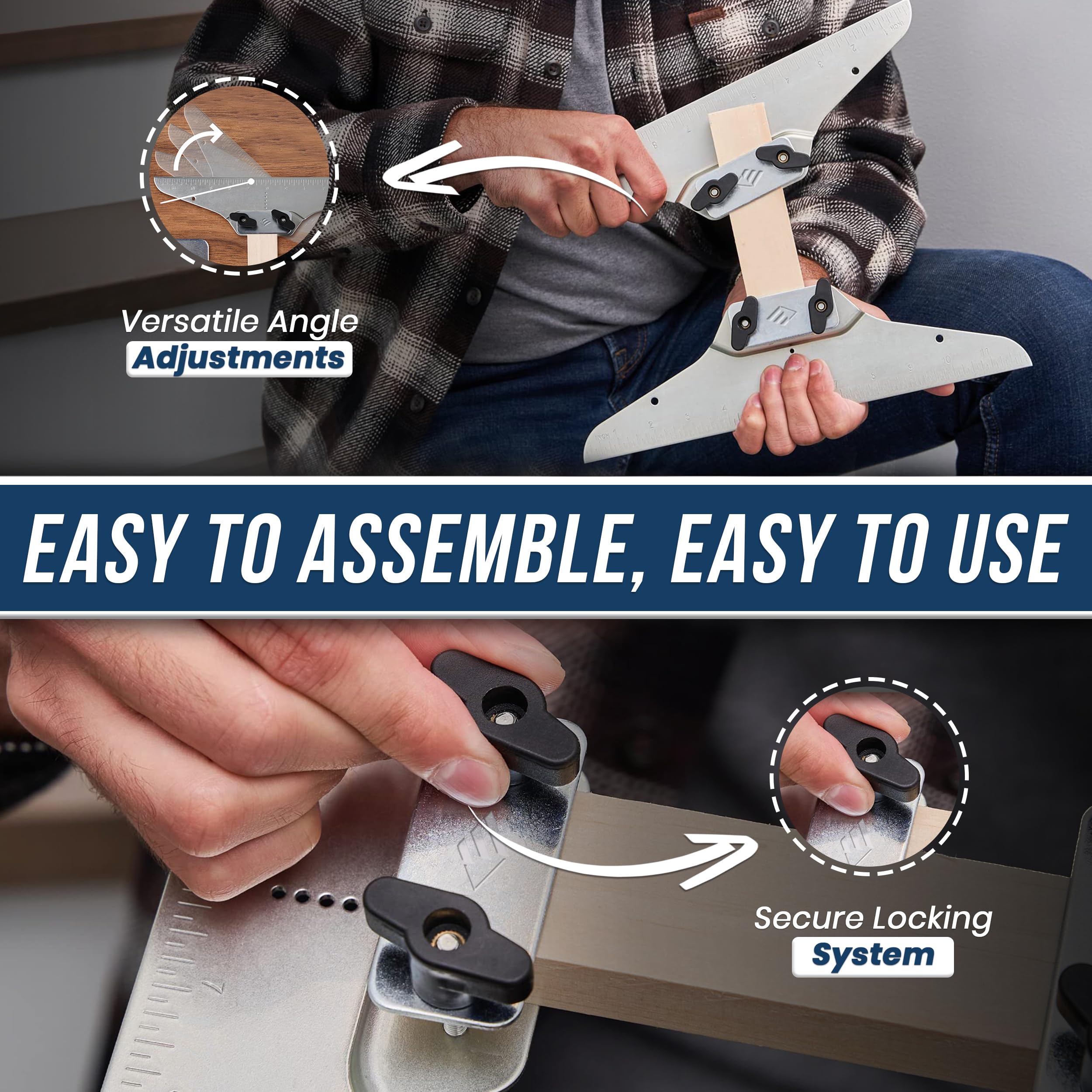 Versatile Angle
Adjustments

EASY TO ASSEMBLE, EASY TO USE

Secure Locking
System