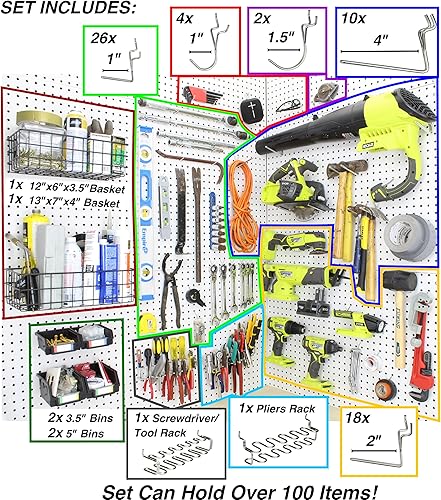 SET INCLUDES:

26x
1"

4x
1"

2x
1.5"

10x
4"

1x 12"x6"x3.5" Basket
1x 13"x7"x4" Basket

2x 3.5" Bins
2x 5" Bins

1x Screwdriver/ Tool Rack

1x Pliers Rack

18x
2"

Set Can Hold Over 100 Items!