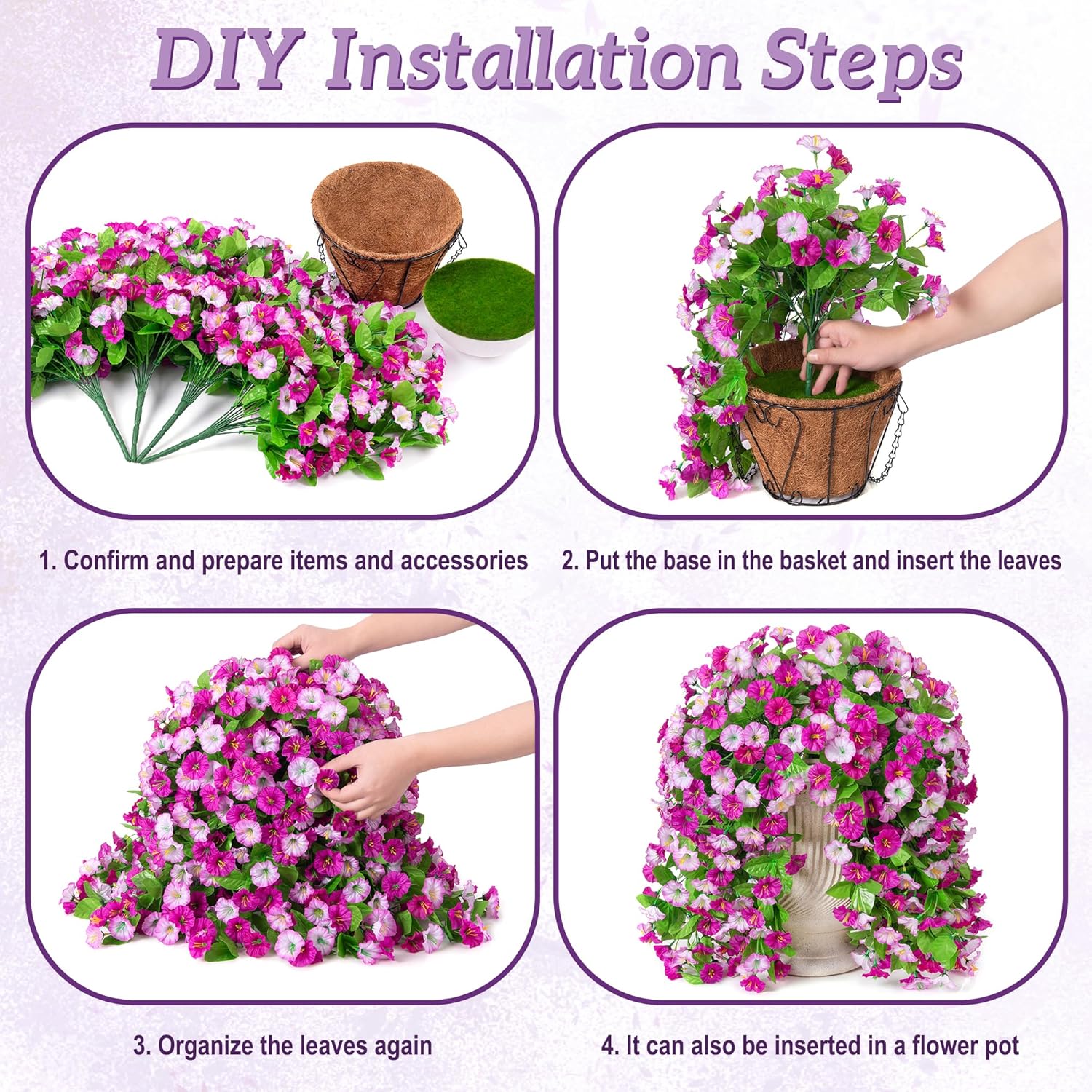 DIY Installation Steps

1. Confirm and prepare items and accessories

2. Put the base in the basket and insert the leaves

3. Organize the leaves again

4. It can also be inserted in a flower pot