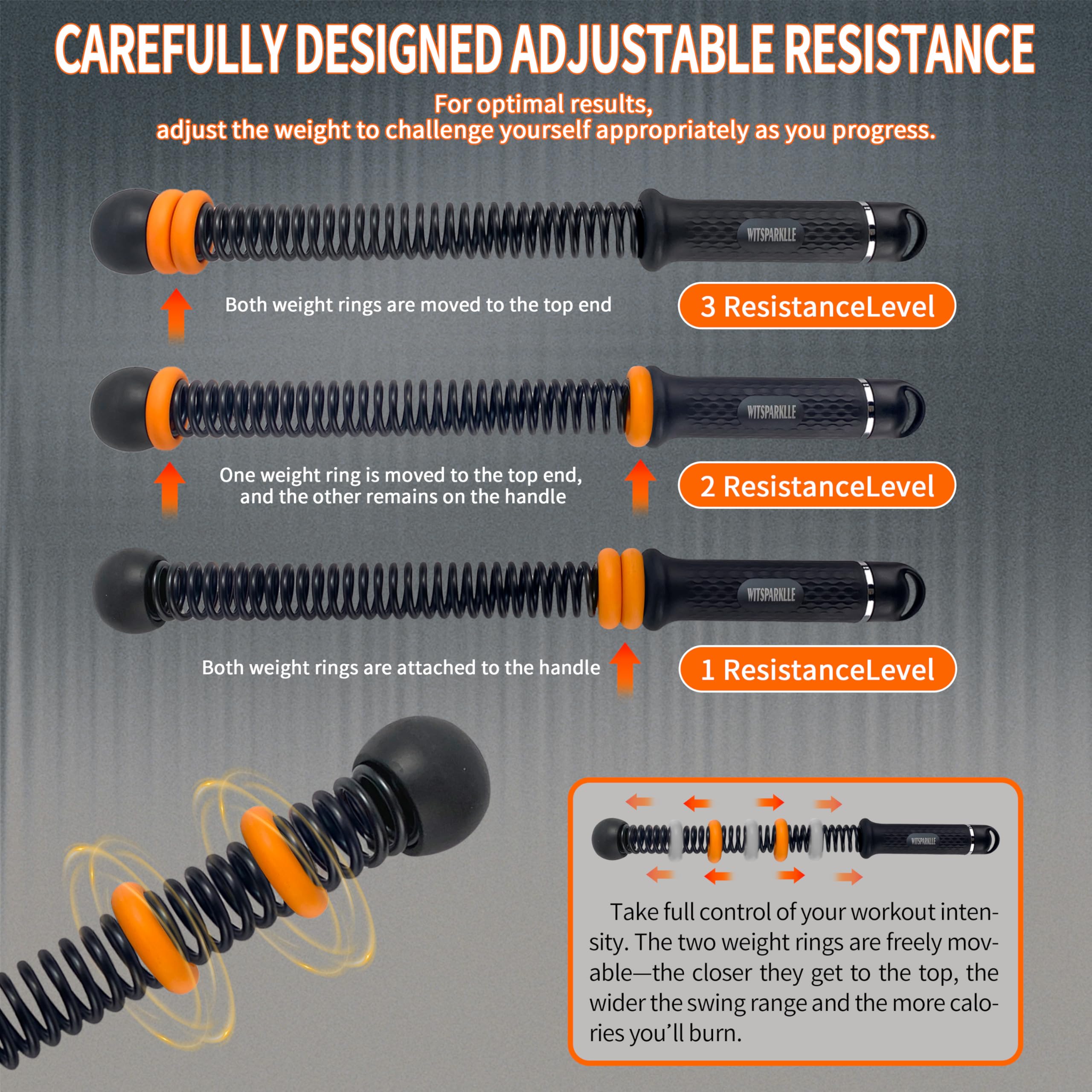 CAREFULLY DESIGNED ADJUSTABLE RESISTANCE

For optimal results,
adjust the weight to challenge yourself appropriately as you progress.

WITSPARKLLE

Both weight rings are moved to the top end

3 ResistanceLevel

WITSPARKLLE

One weight ring is moved to the top end, and the other remains on the handle

2 ResistanceLevel

WITSPARKLLE

Both weight rings are attached to the handle

1 ResistanceLevel

WITSPARKLLE

Take full control of your workout intensity. The two weight rings are freely movable—the closer they get to the top, the wider the swing range and the more calories you'll burn.