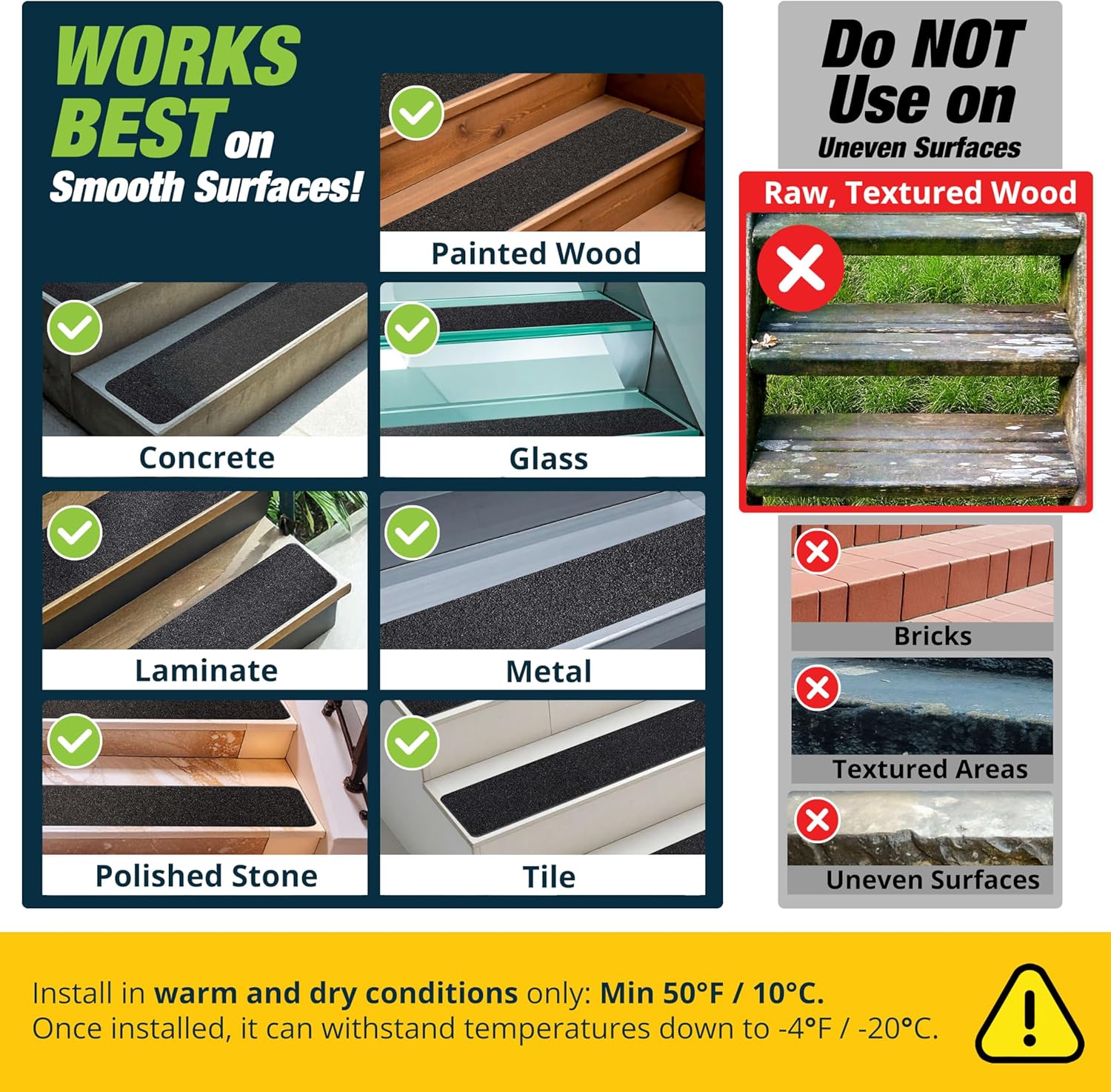 WORKS BEST on Smooth Surfaces!

Painted Wood

Concrete

Glass

Laminate

Metal

Polished Stone

Tile

Do NOT Use on Uneven Surfaces

Raw, Textured Wood

Bricks

Textured Areas

Uneven Surfaces

Install in warm and dry conditions only: Min 50°F / 10°C.
Once installed, it can withstand temperatures down to -4°F / -20°C.