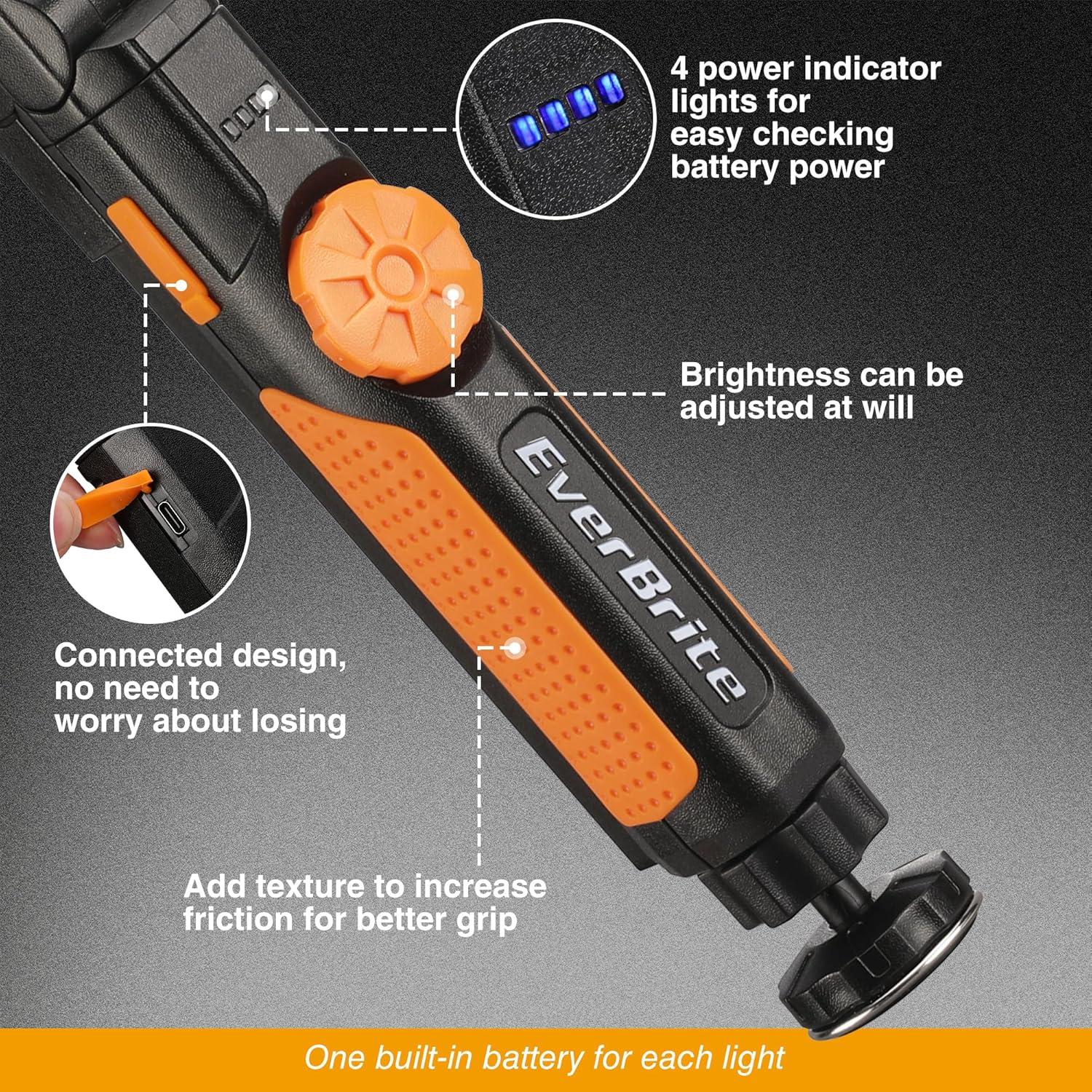 4 power indicator lights for easy checking battery power

Brightness can be adjusted at will

EverBrite

Connected design, no need to worry about losing

Add texture to increase friction for better grip

One built-in battery for each light