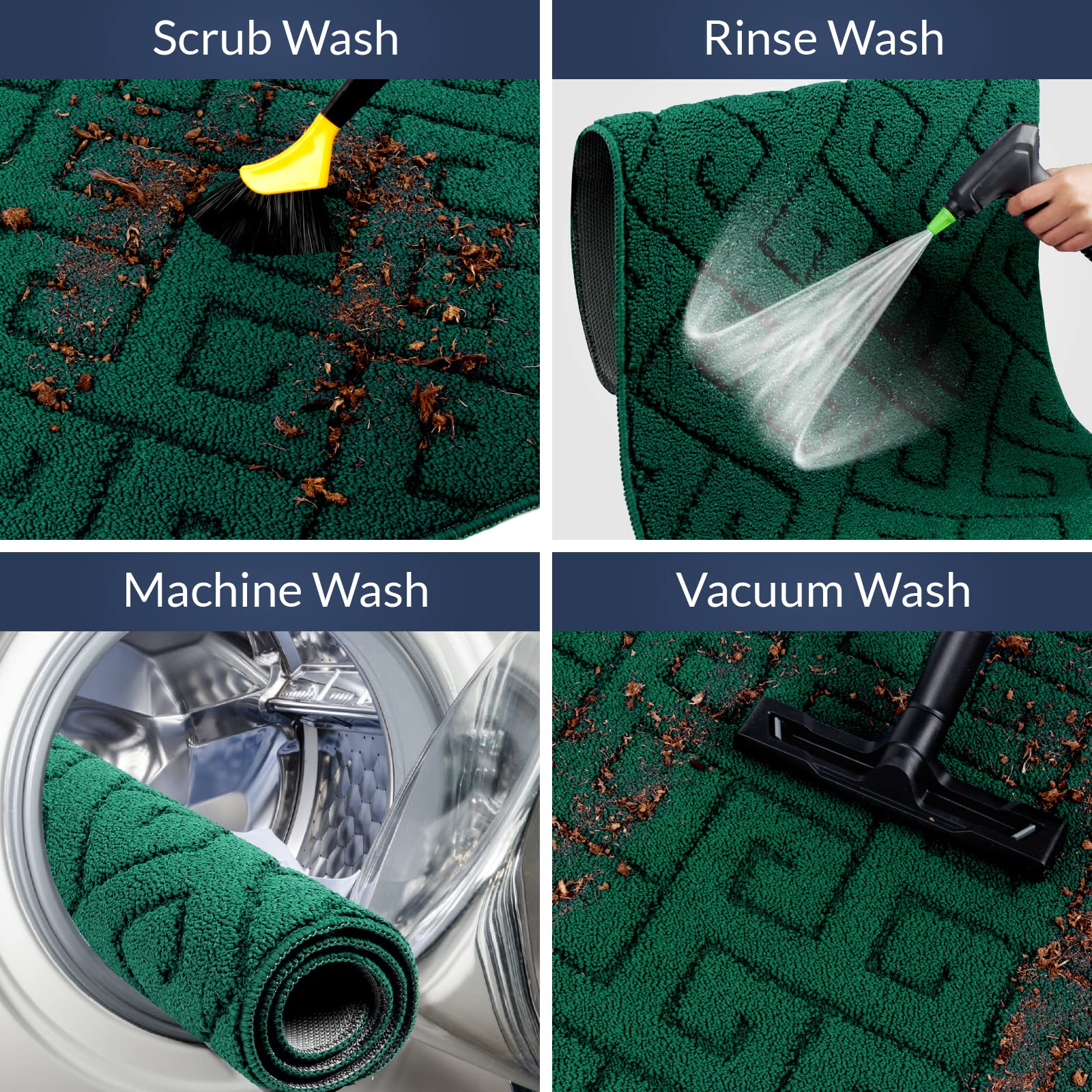 Scrub Wash

Rinse Wash

Machine Wash

Vacuum Wash