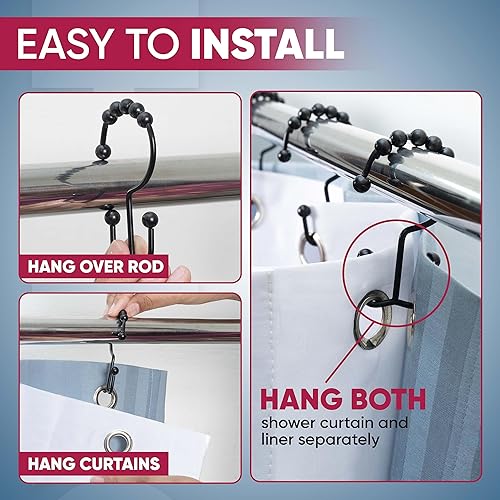 EASY TO INSTALL

HANG OVER ROD

HANG CURTAINS

HANG BOTH
shower curtain and liner separately