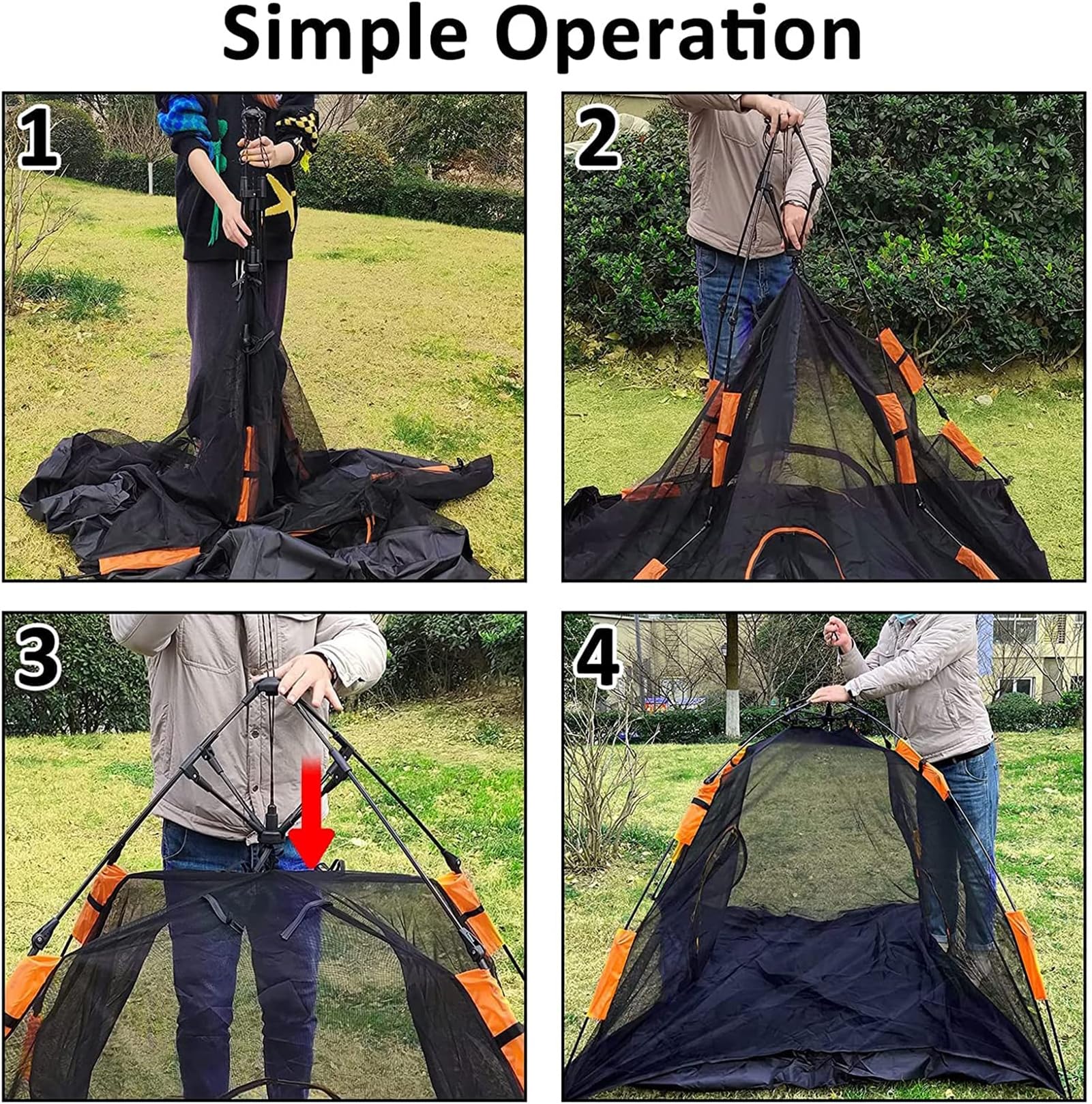 Simple Operation

1

2

3

4