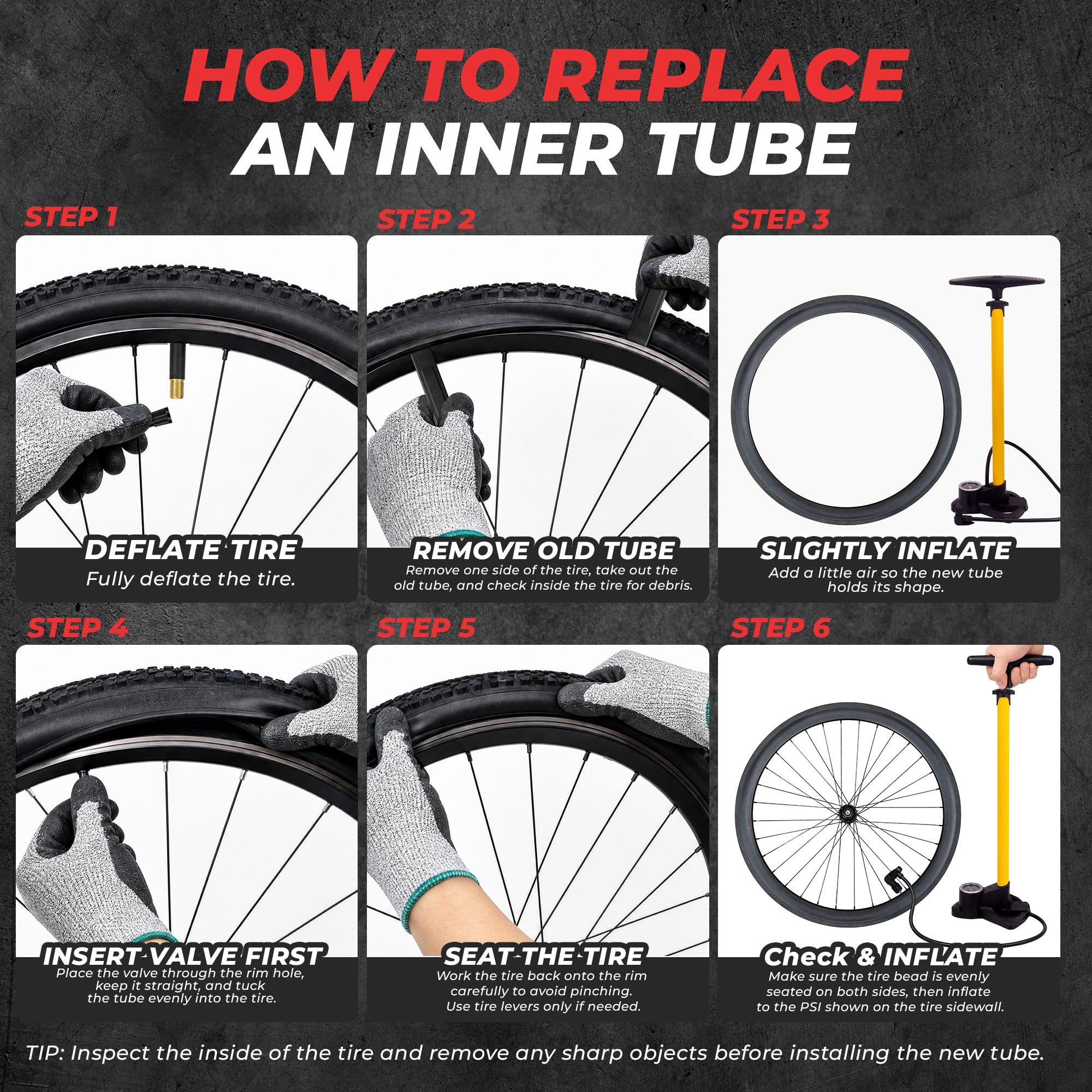 HOW TO REPLACE
AN INNER TUBE

STEP 1

DEFLATE TIRE
Fully deflate the tire.

STEP 2

REMOVE OLD TUBE
Remove one side of the tire, take out the old tube, and check inside the tire for debris.

STEP 3

SLIGHTLY INFLATE
Add a little air so the new tube holds its shape.

STEP 4

INSERT VALVE FIRST
Place the valve through the rim hole, keep it straight, and tuck the tube evenly into the tire.

STEP 5

SEAT THE TIRE
Work the tire back onto the rim carefully to avoid pinching. Use tire levers only if needed.

STEP 6

Check & INFLATE
Make sure the tire bead is evenly seated on both sides, then inflate to the PSI shown on the tire sidewall.

TIP: Inspect the inside of the tire and remove any sharp objects before installing the new tube.