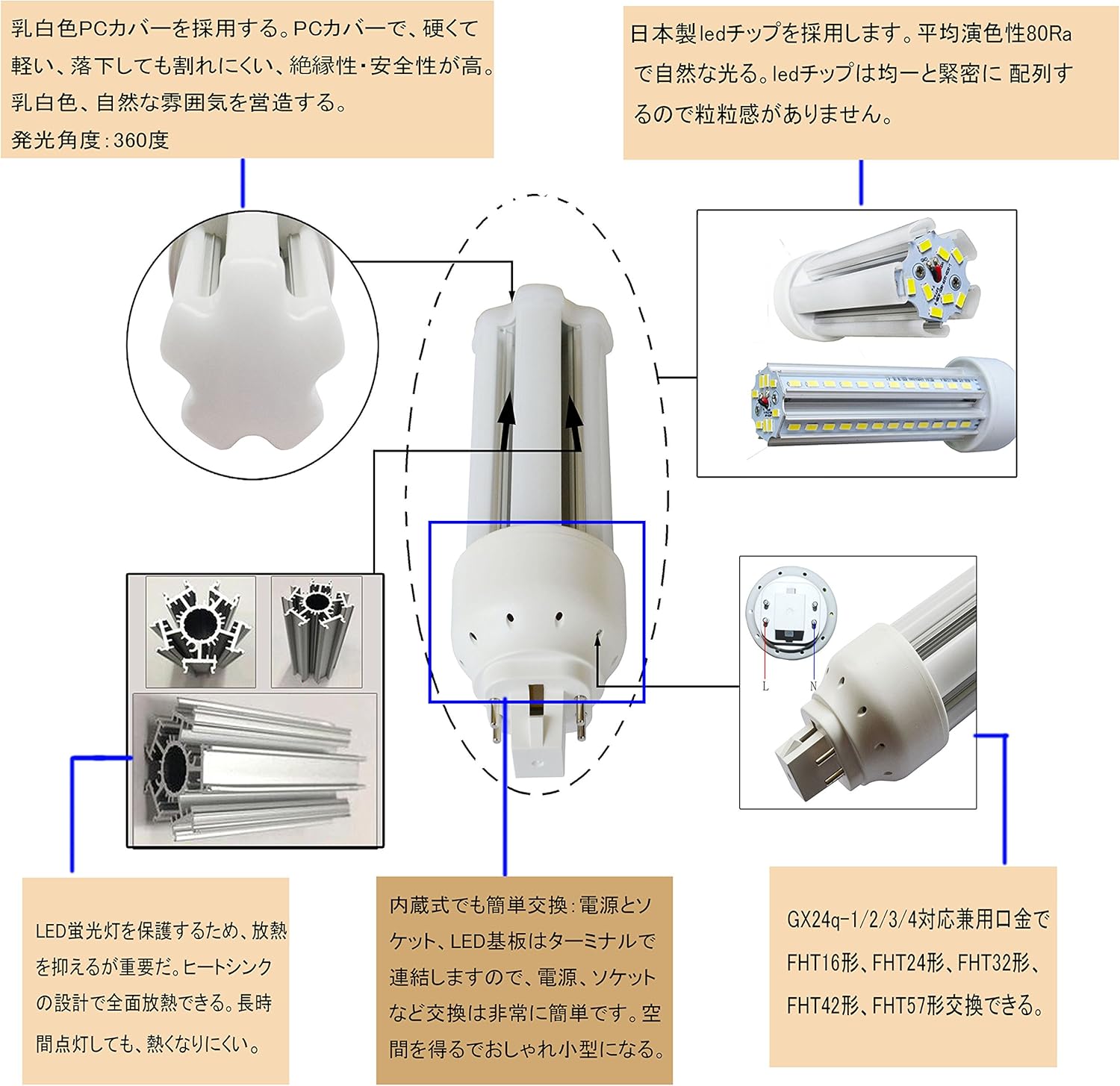 乳白色PCカバーを採用する。PCカバーで、硬くて軽い、落下しても割れにくい、絶縁性・安全性が高。乳白色、自然な雰囲気を営造する。
発光角度：360度

日本製ledチップを採用します。平均演色性80Raで自然な光る。ledチップは均一と緊密に 配列するので粒粒感がありません。

L

N

LED蛍光灯を保護するため、放熱を抑えるが重要だ。ヒートシンクの設計で全面放熱できる。長時間点灯しても、熱くなりにくい。

内蔵式でも簡単交換：電源とソケット、LED基板はターミナルで連結しますので、電源、ソケットなど交換は非常に簡単です。空間を得るでおしゃれ小型になる。

GX24q-1/2/3/4対応兼用口金でFHT16形、FHT24形、FHT32形、FHT42形、FHT57形交換できる。