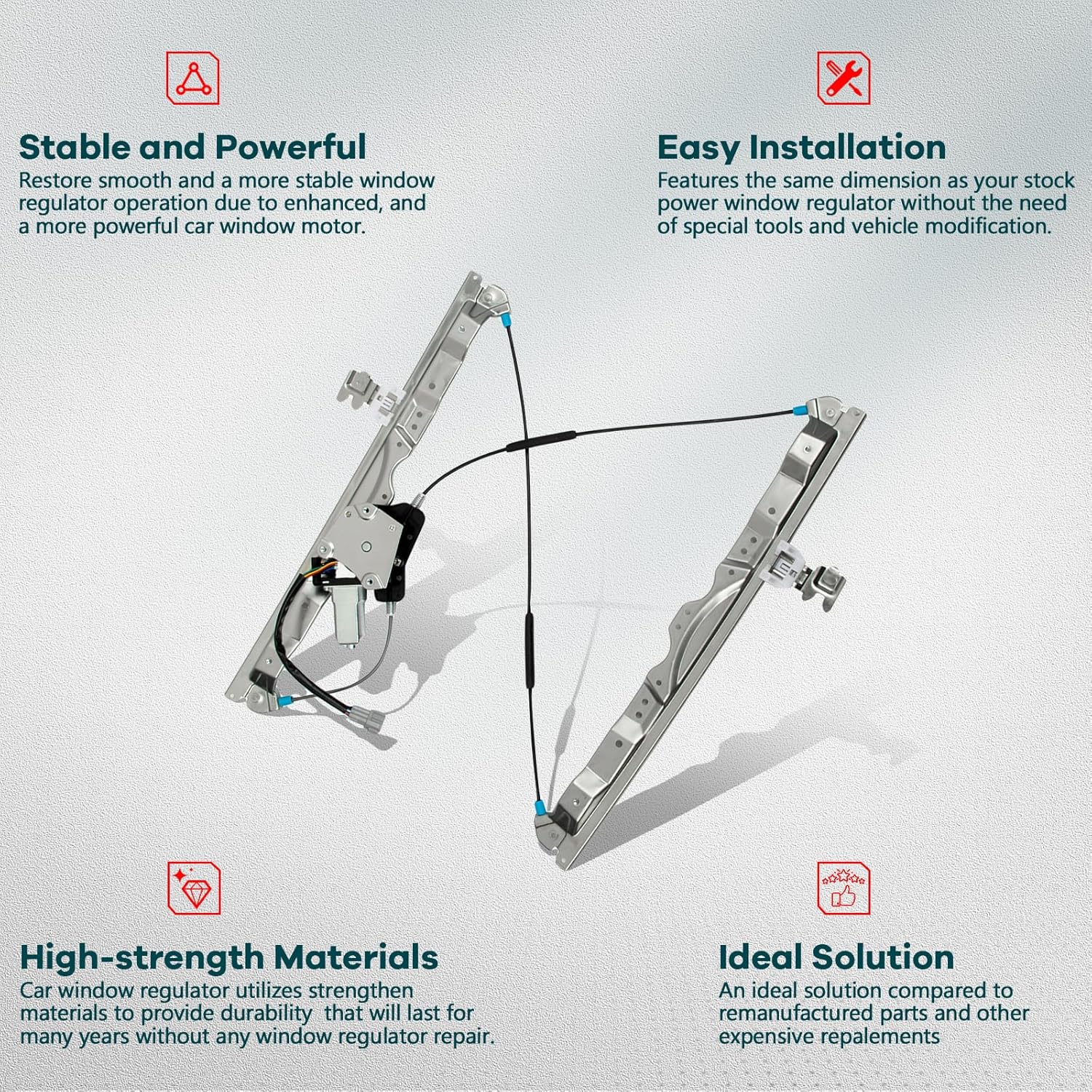 Stable and Powerful
Restore smooth and a more stable window regulator operation due to enhanced, and a more powerful car window motor.

Easy Installation
Features the same dimension as your stock power window regulator without the need of special tools and vehicle modification.

High-strength Materials
Car window regulator utilizes strengthen materials to provide durability  that will last for many years without any window regulator repair.

Ideal Solution
An ideal solution compared to remanufactured parts and other expensive repalements