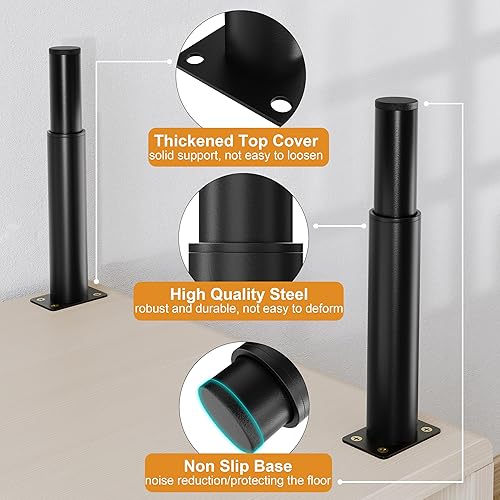 Thickened Top Cover
solid support, not easy to loosen

High Quality Steel
robust and durable, not easy to deform

Non Slip Base
noise reduction/protecting the floor