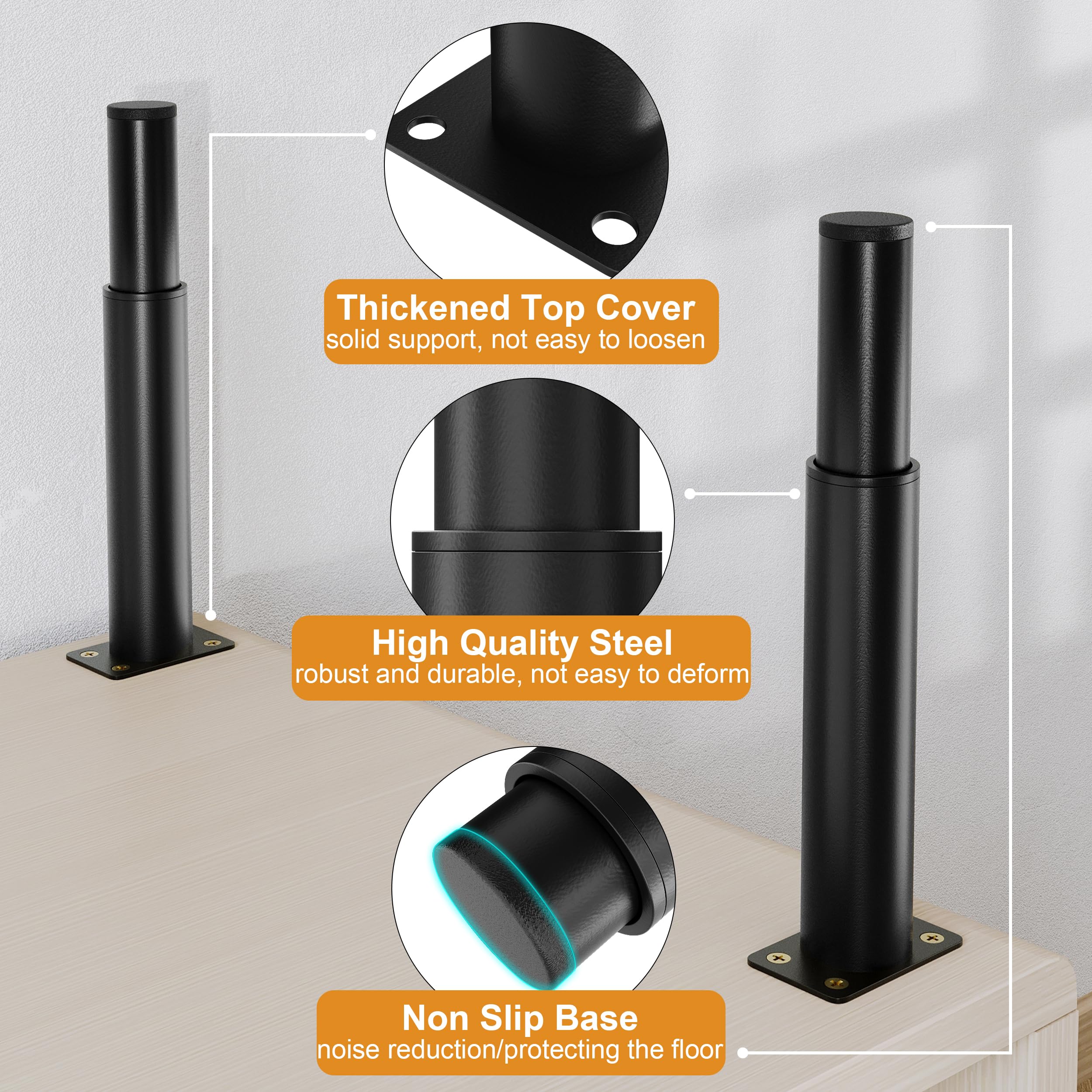 Thickened Top Cover
solid support, not easy to loosen

High Quality Steel
robust and durable, not easy to deform

Non Slip Base
noise reduction/protecting the floor