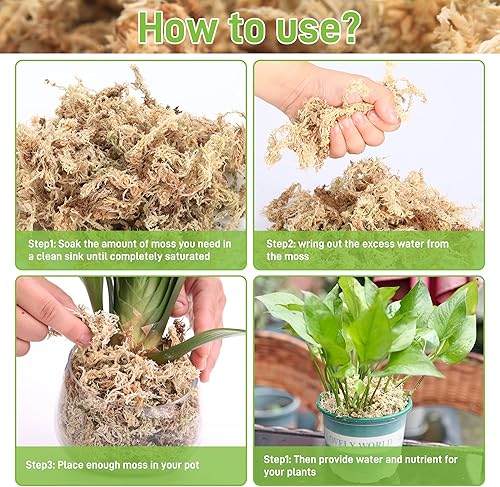 How to use?

Step1: Soak the amount of moss you need in a clean sink until completely saturated

Step2: wring out the excess water from the moss

Step3: Place enough moss in your pot

LOVELY WORLD

Step1: Then provide water and nutrient for your plants