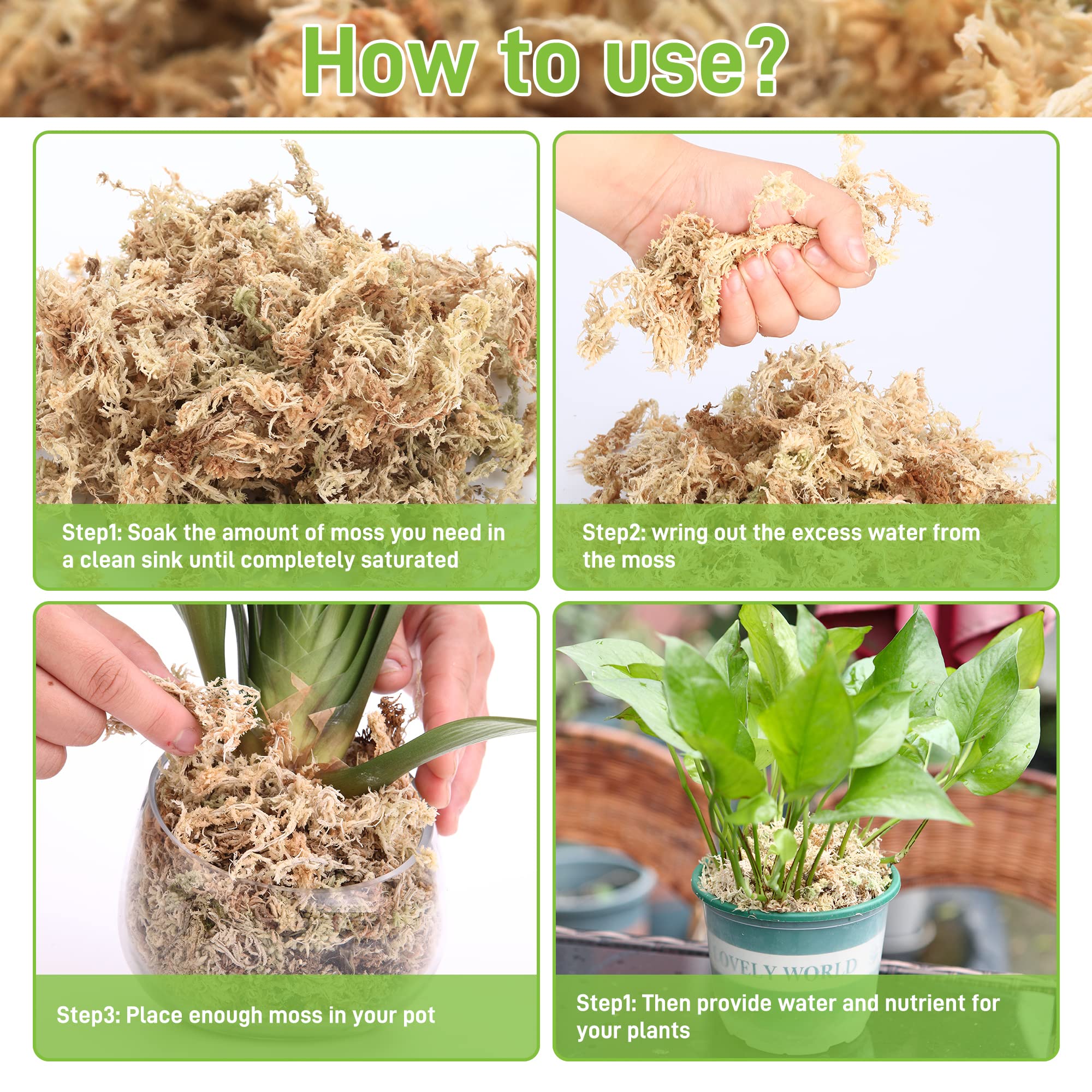 How to use?

Step1: Soak the amount of moss you need in a clean sink until completely saturated

Step2: wring out the excess water from the moss

Step3: Place enough moss in your pot

LOVELY WORLD

Step1: Then provide water and nutrient for your plants